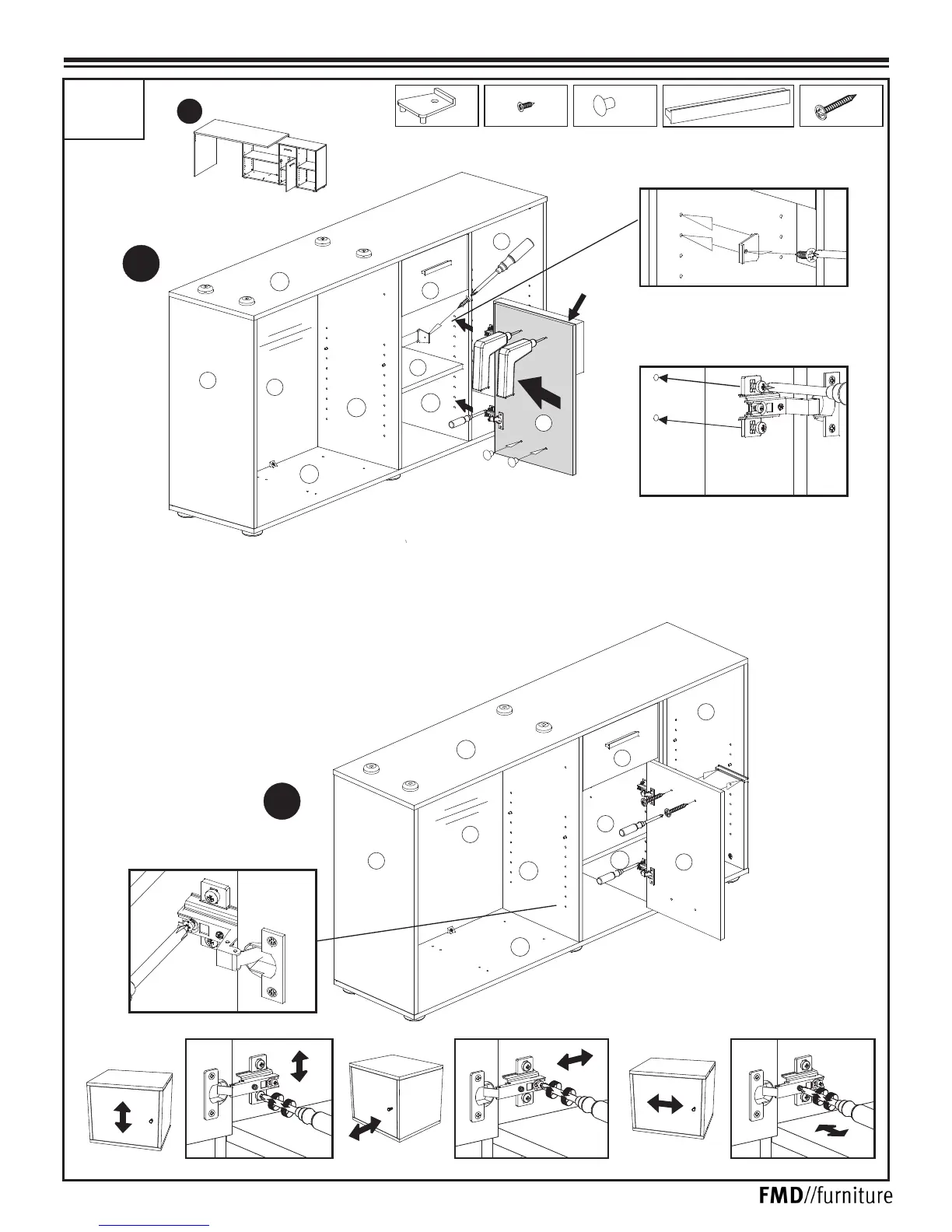 FMD//furniture