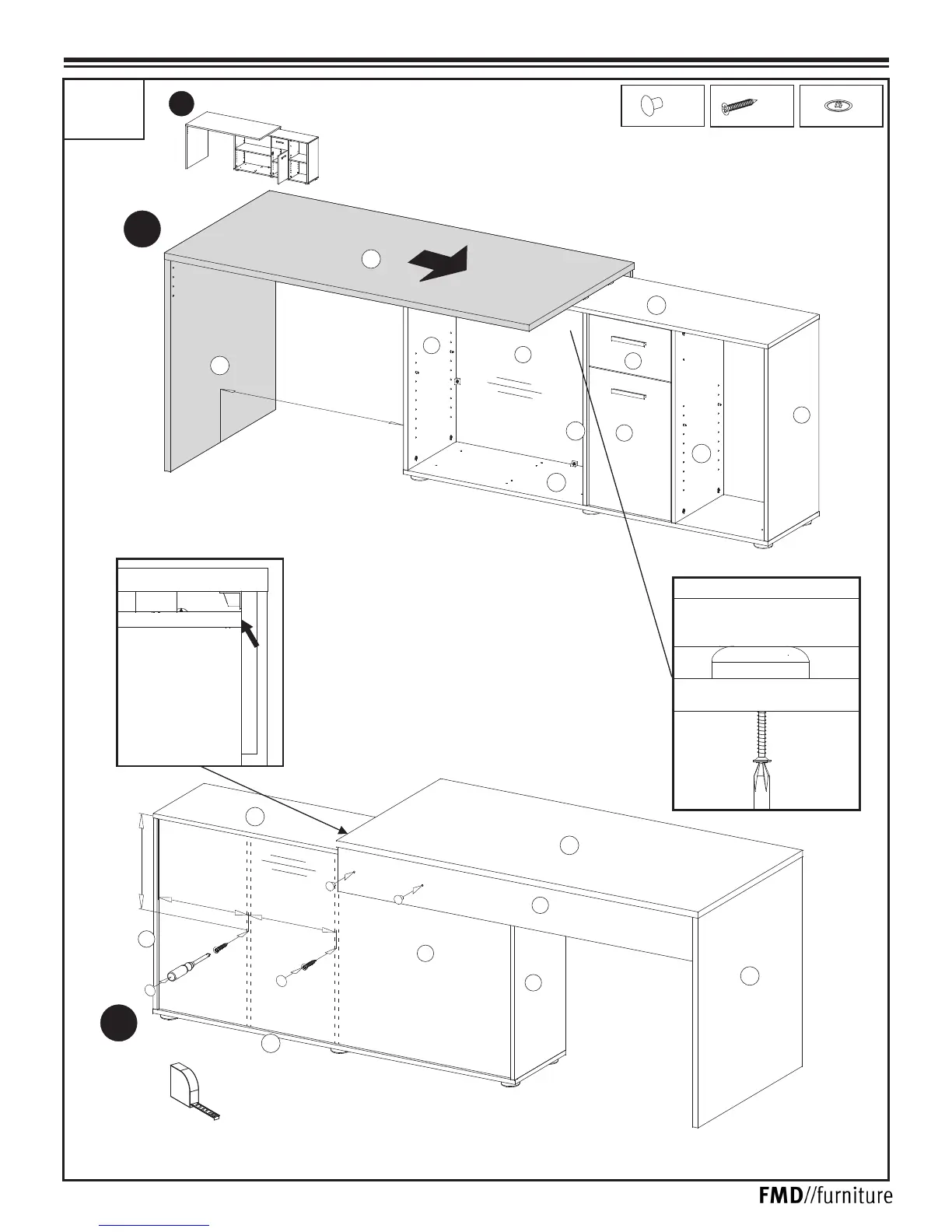 FMD//furniture