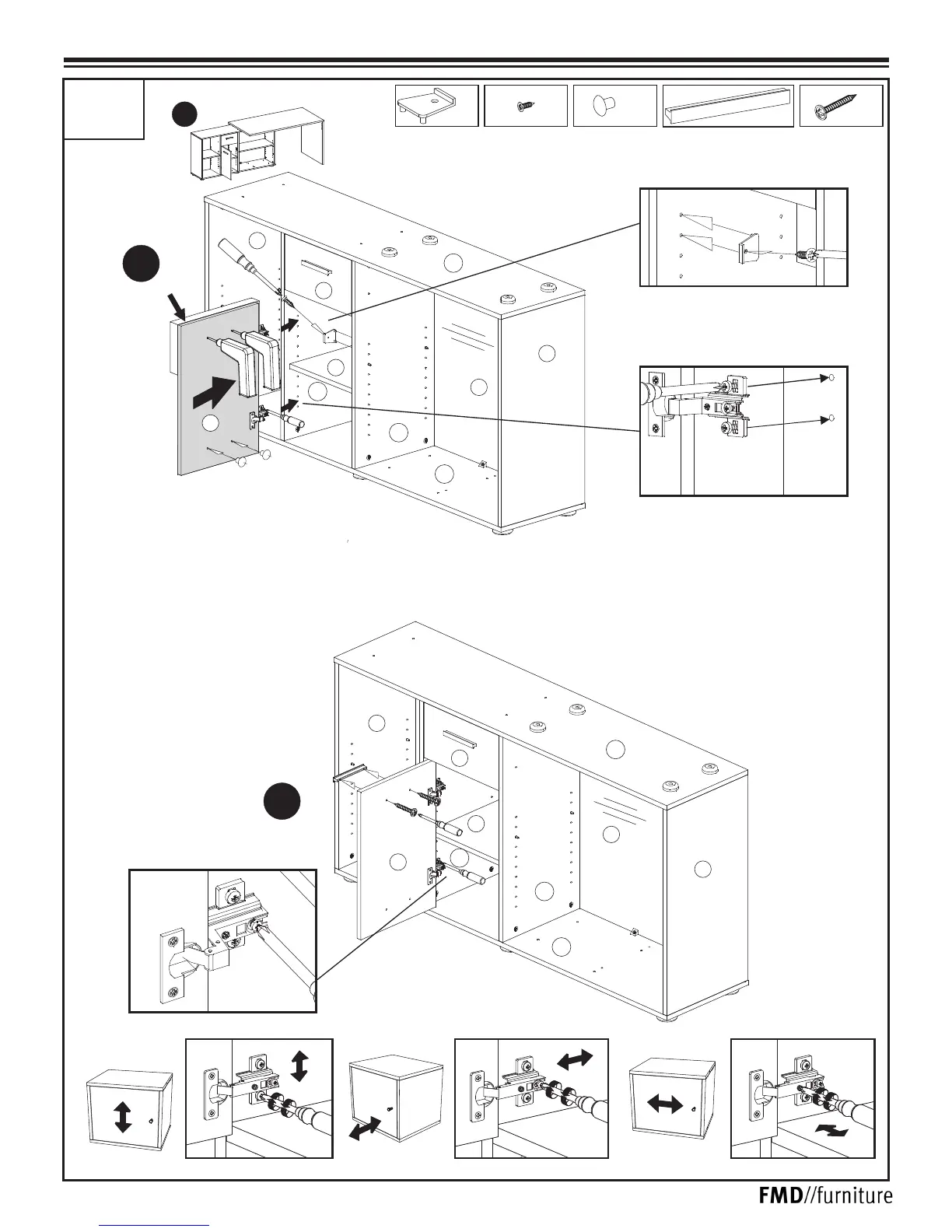 FMD//furniture