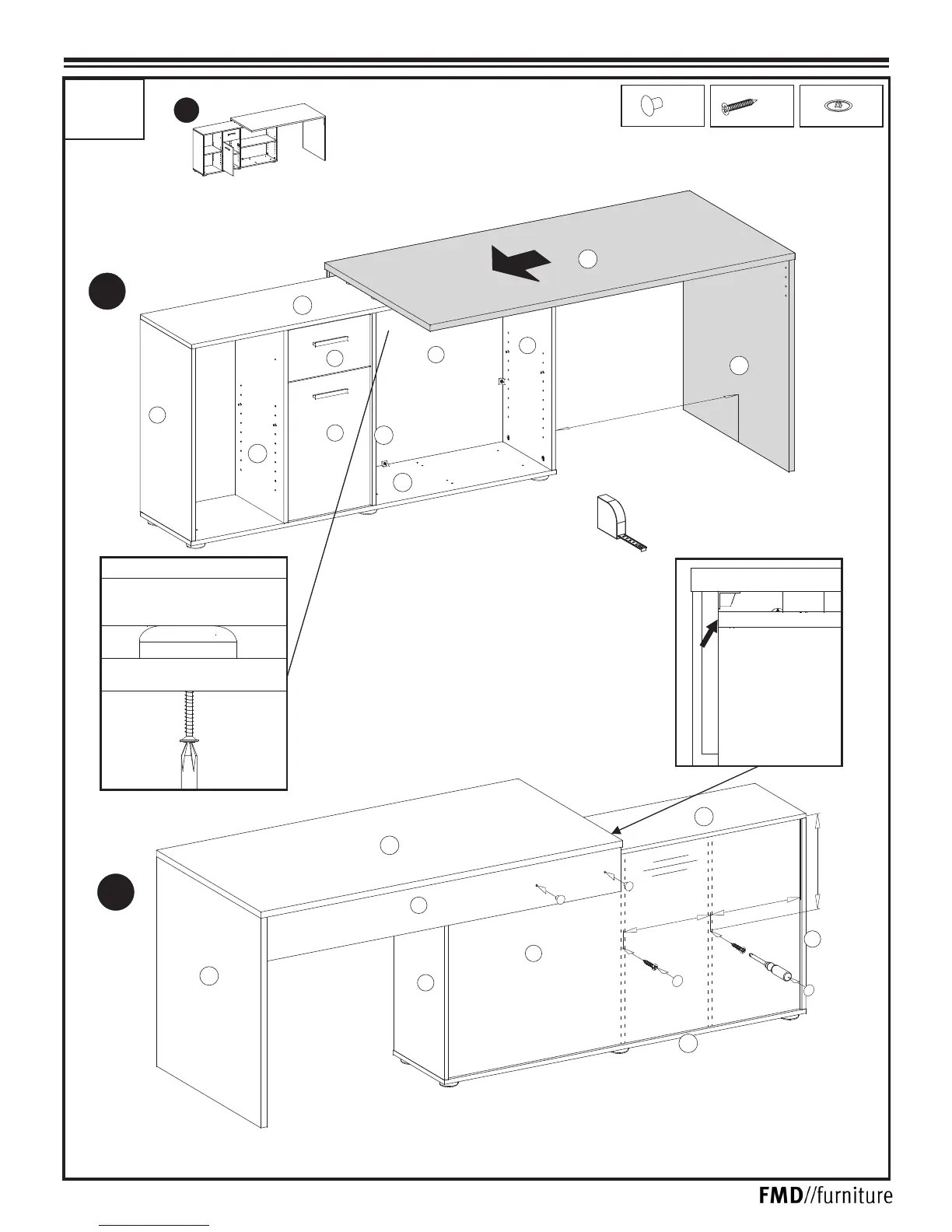 FMD//furniture