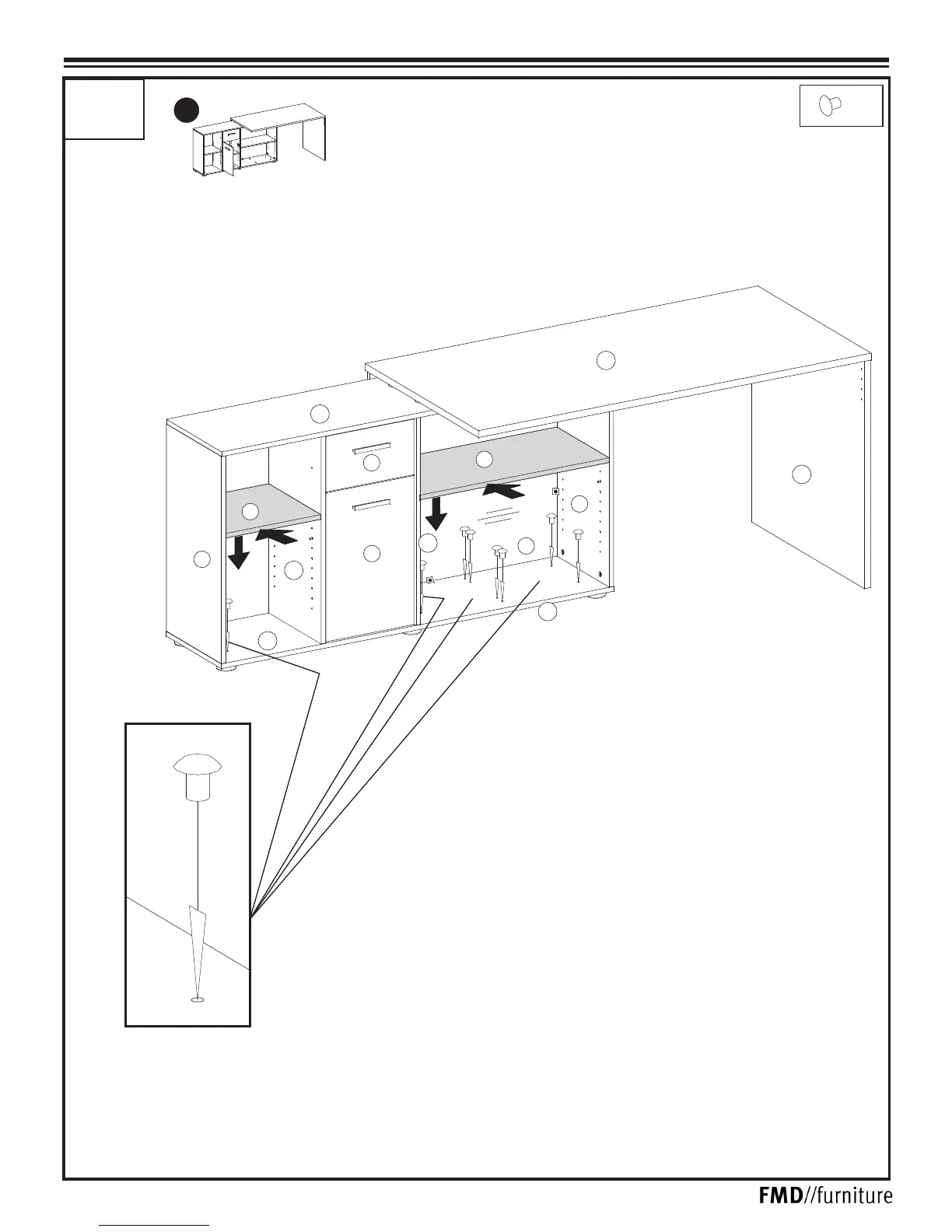 FMD//furniture