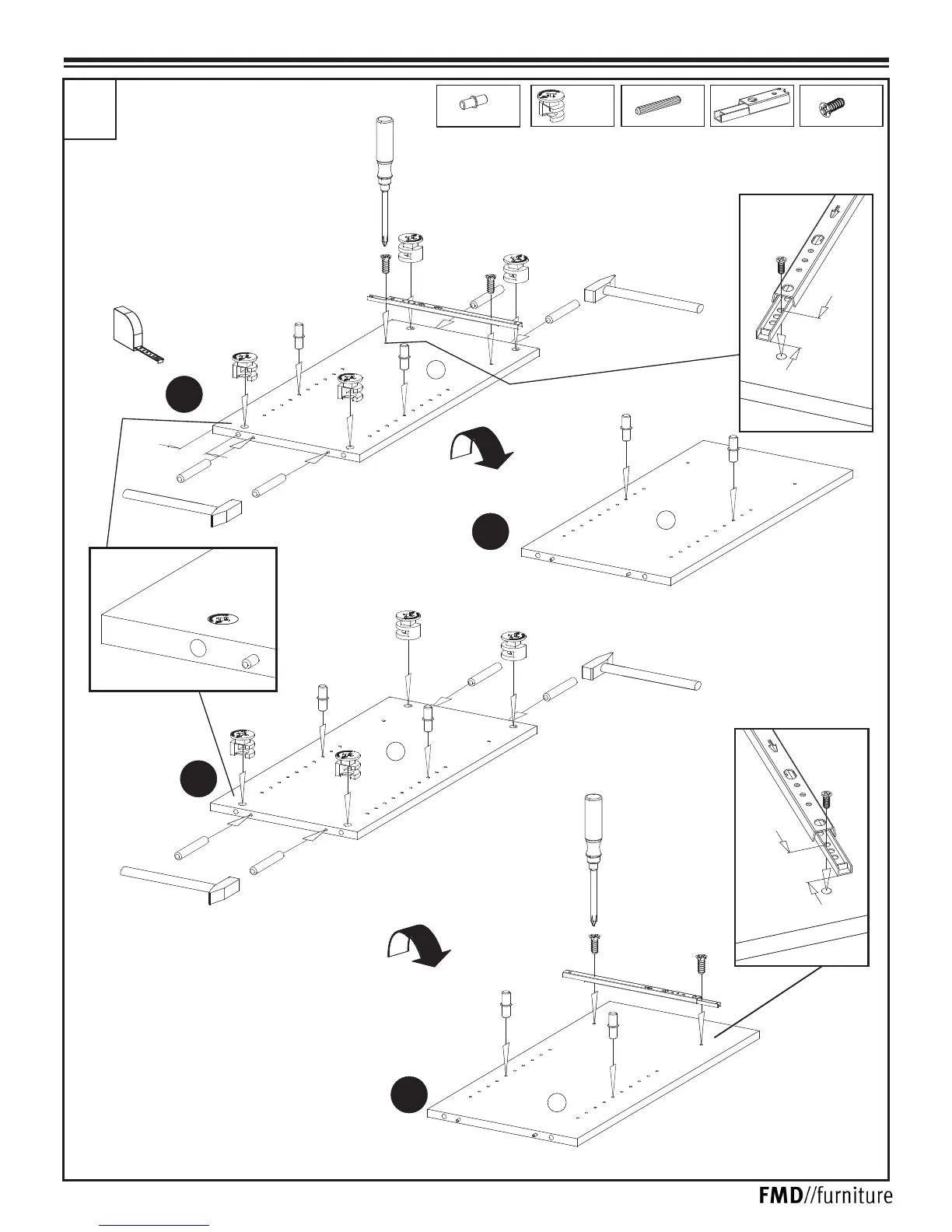 FMD//furniture