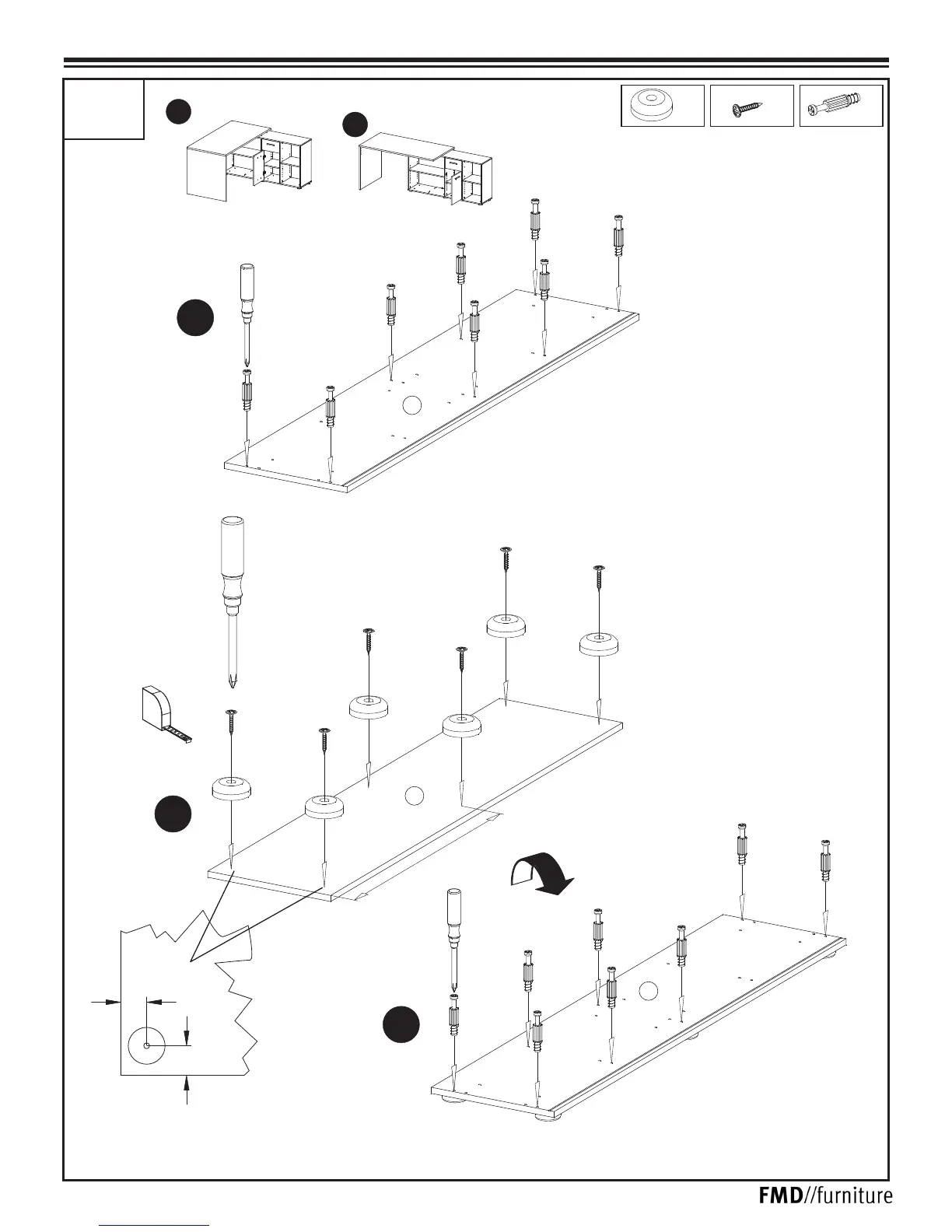 FMD//furniture