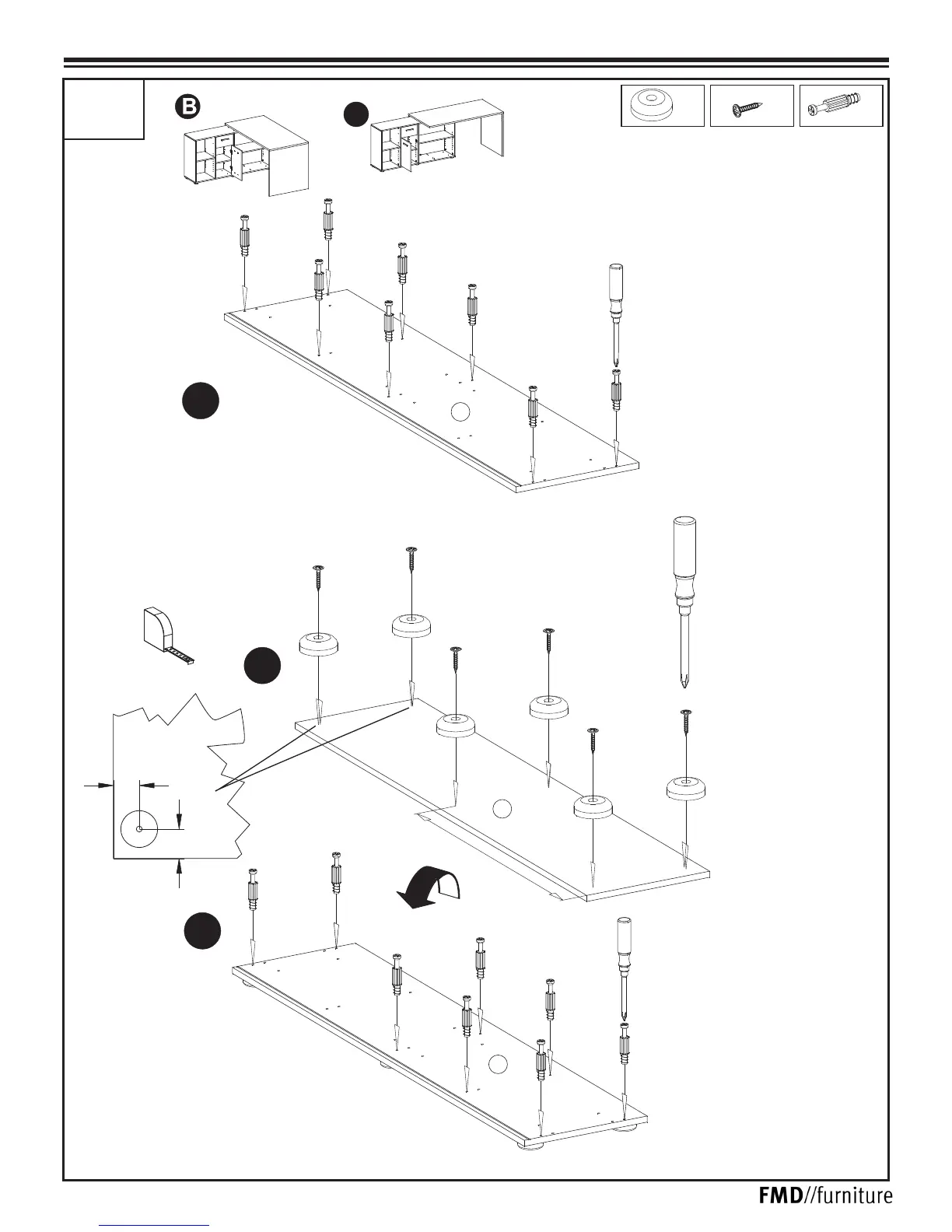 B

FMD//furniture