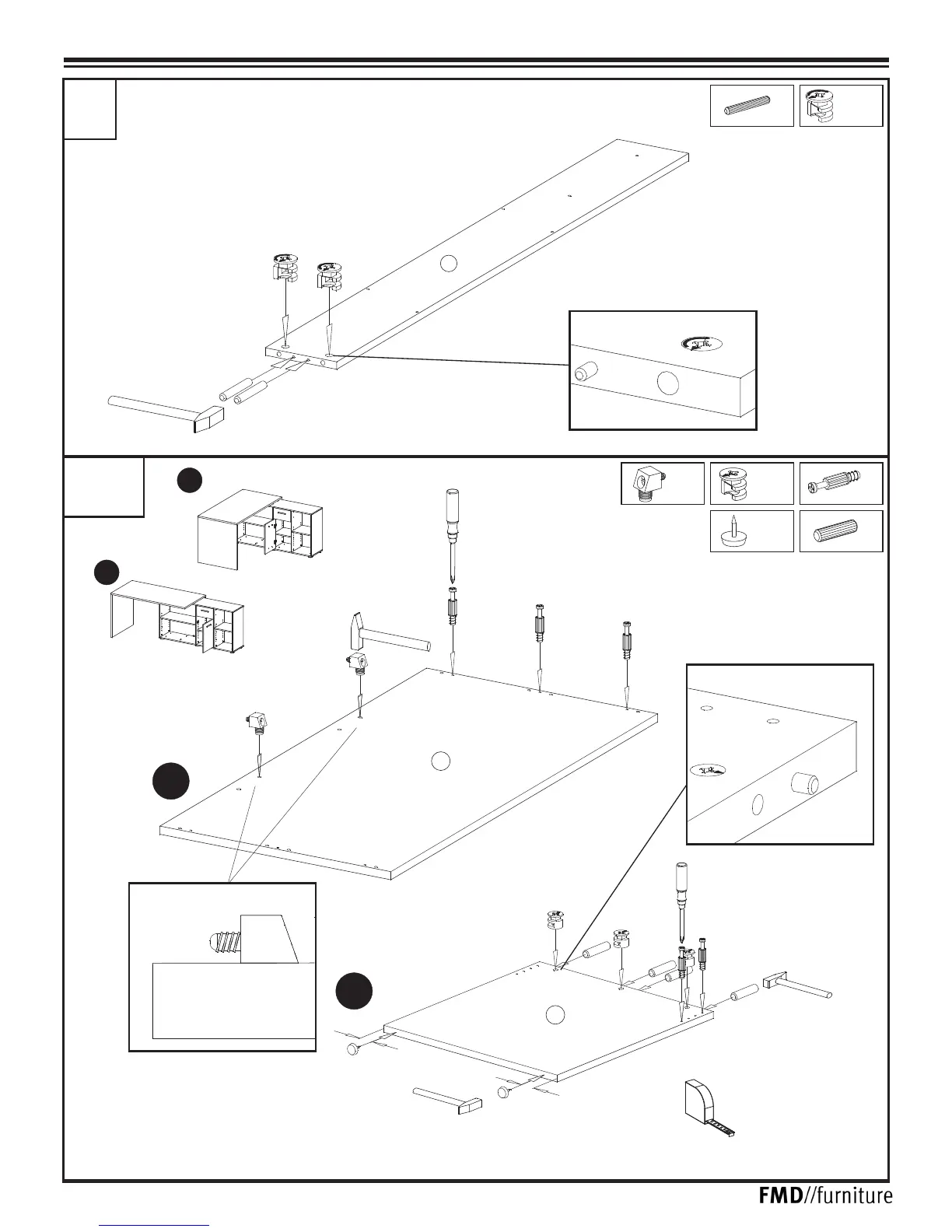 FMD//furniture