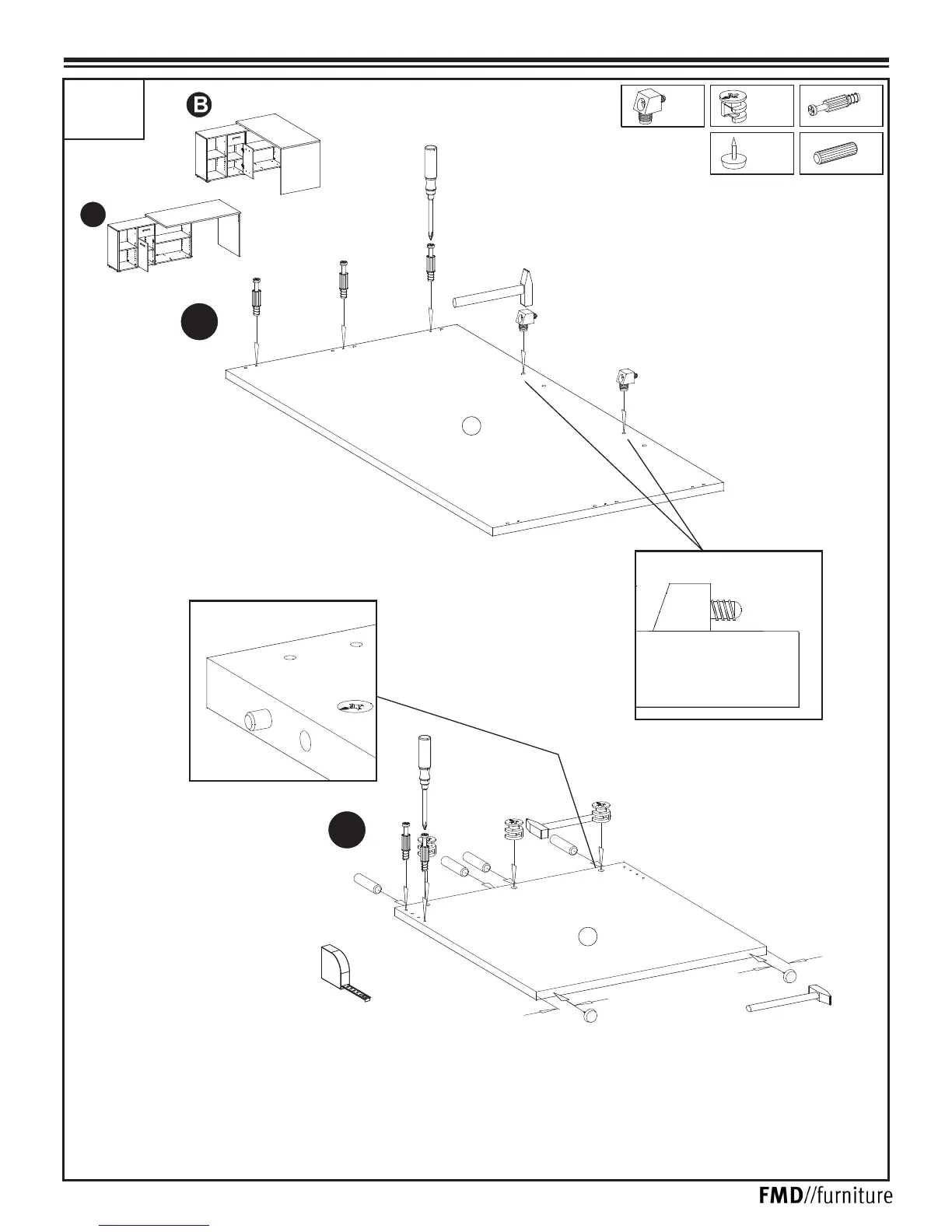 B

FMD//furniture