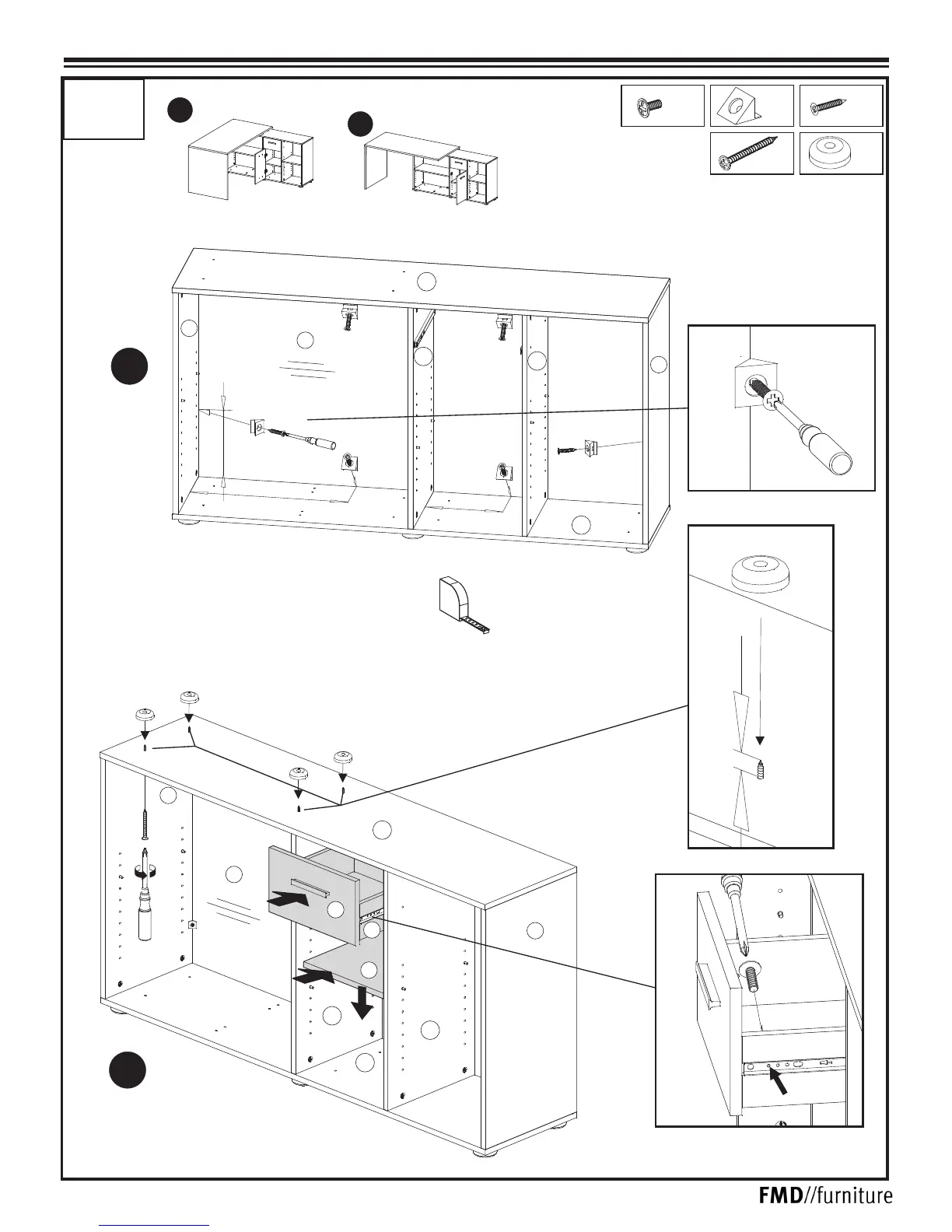 FMD//furniture