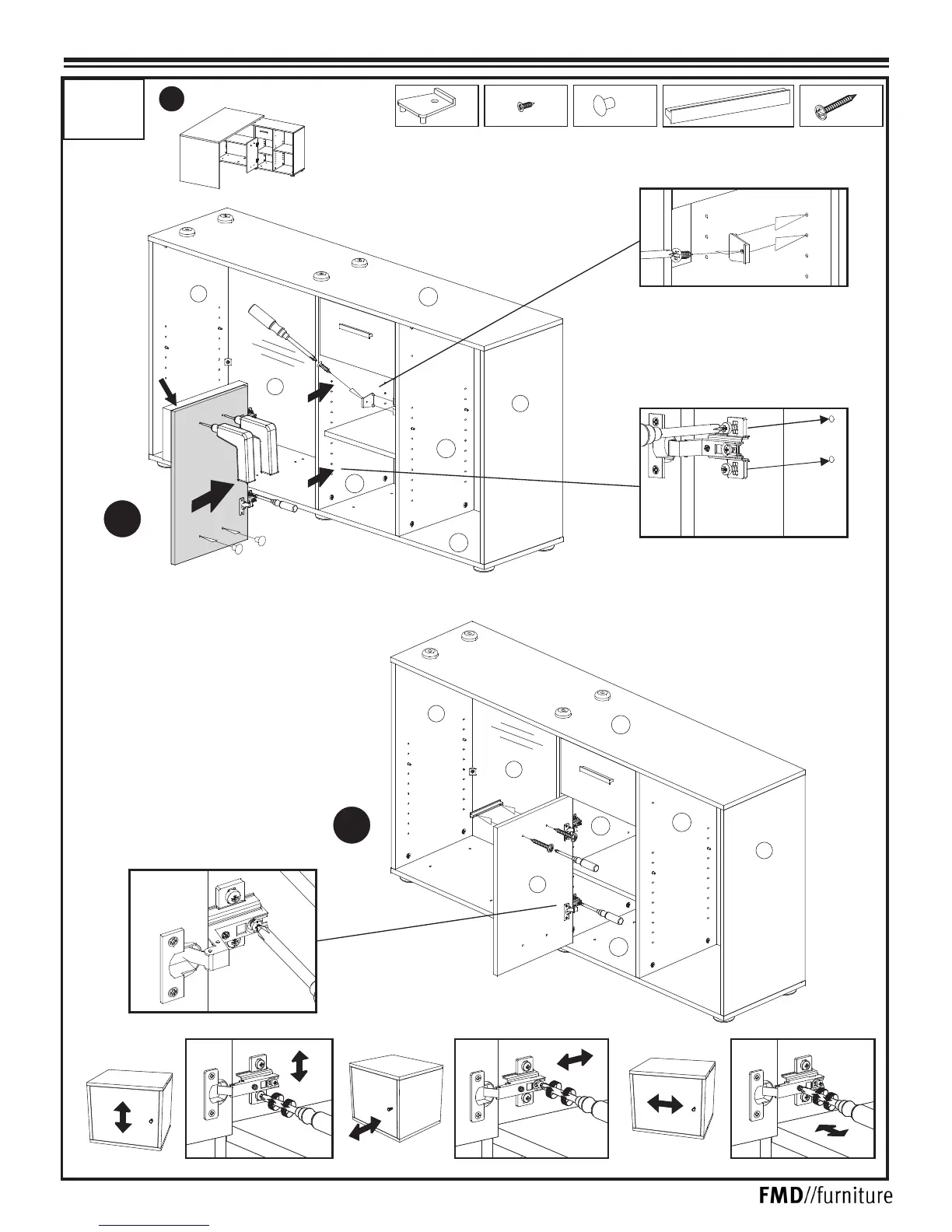 FMD//furniture