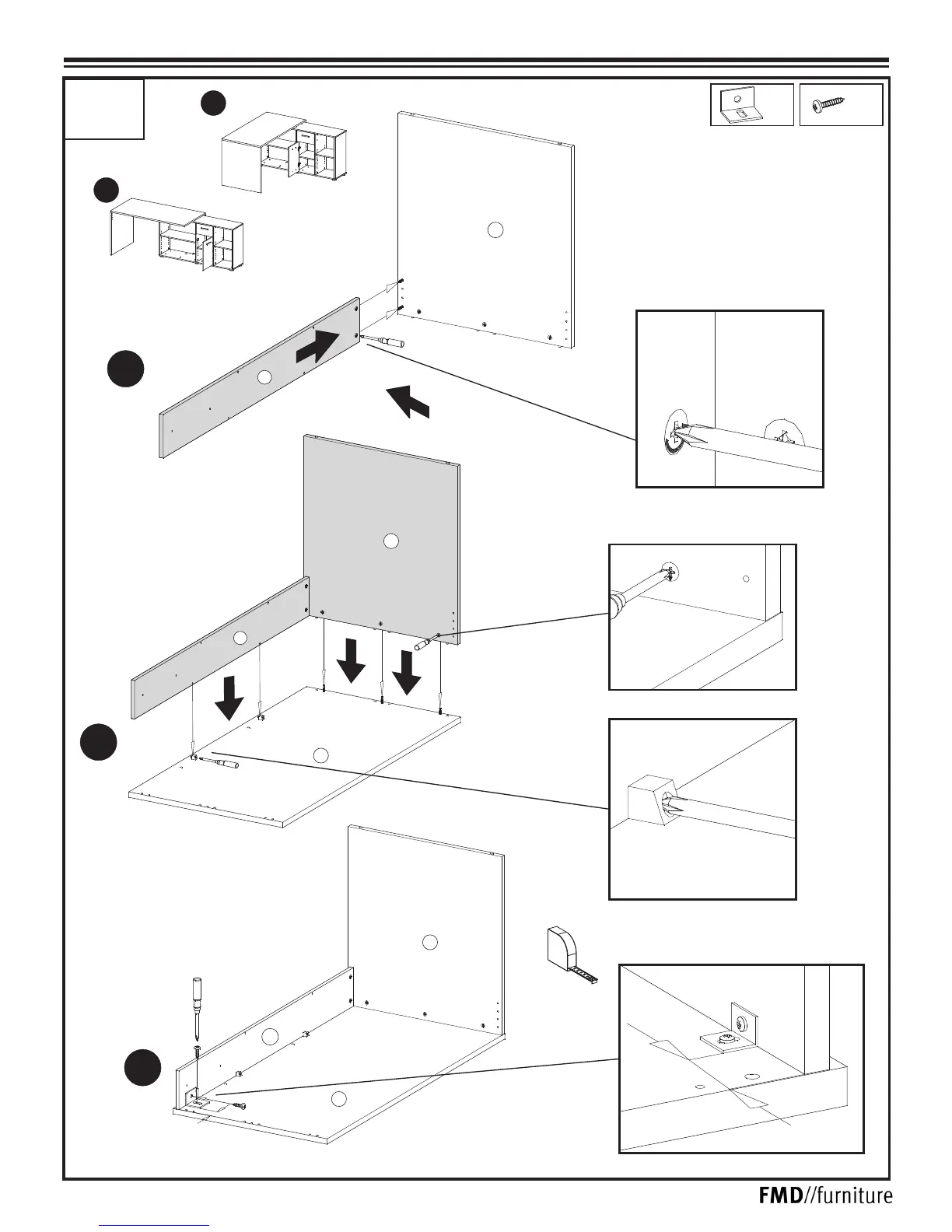 FMD//furniture