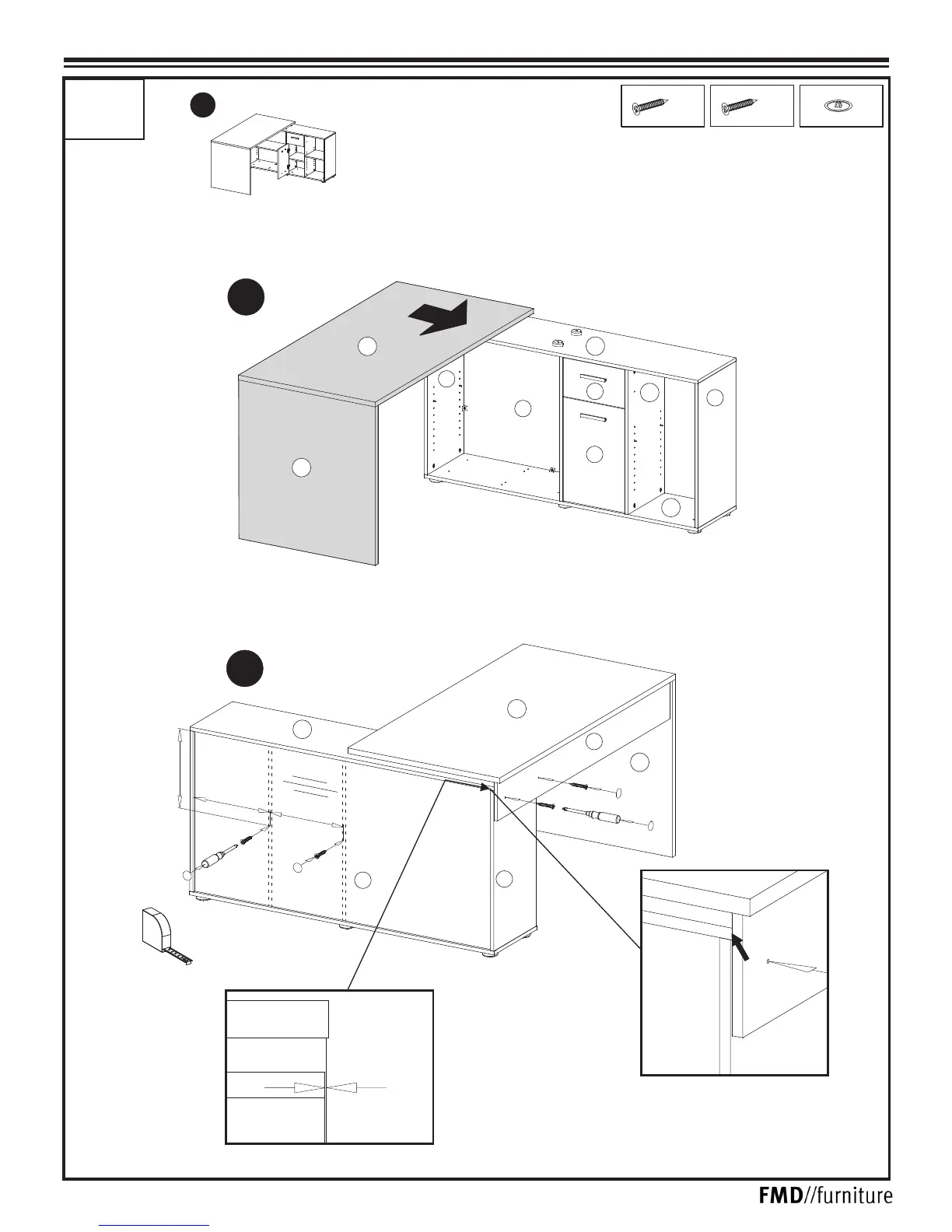 FMD//furniture