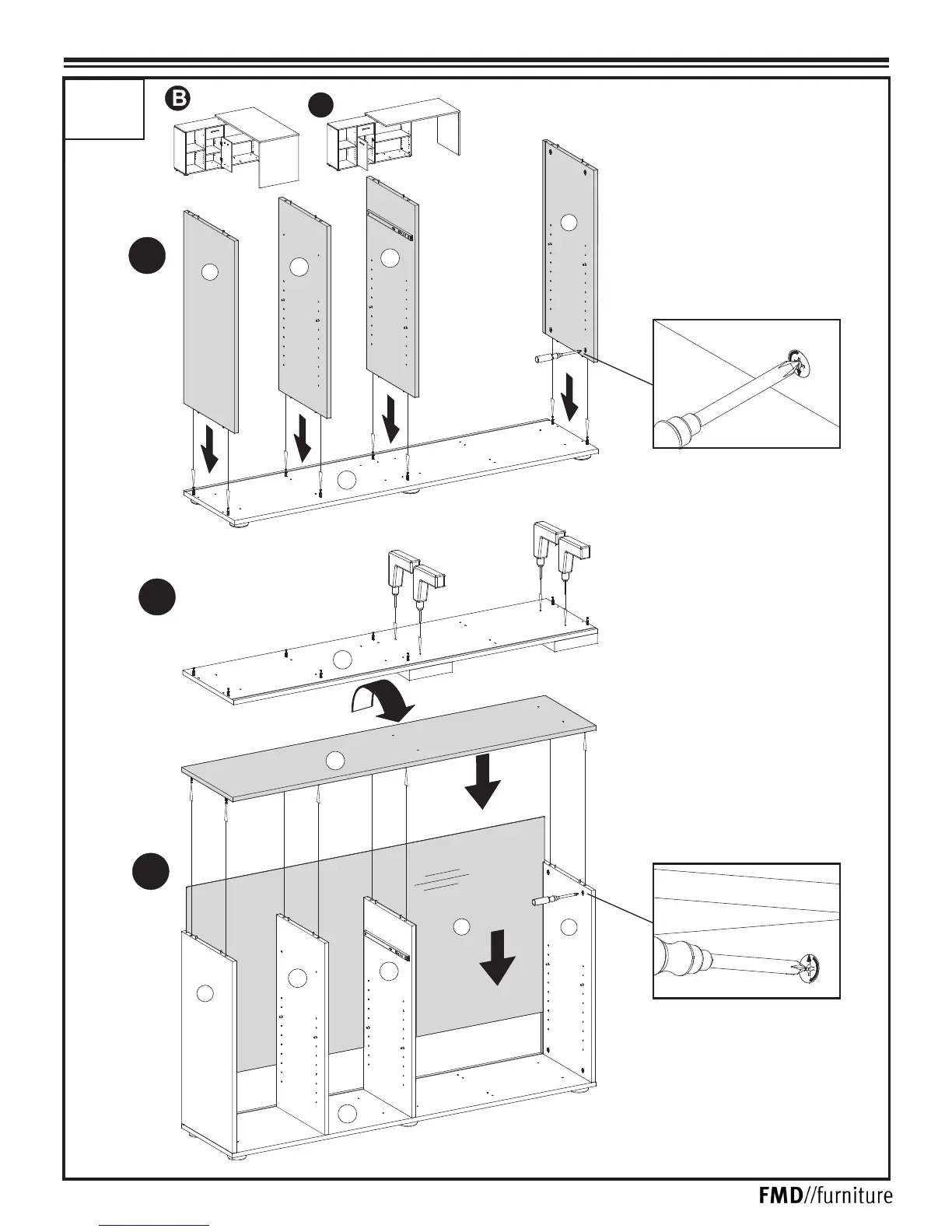 B

FMD//furniture