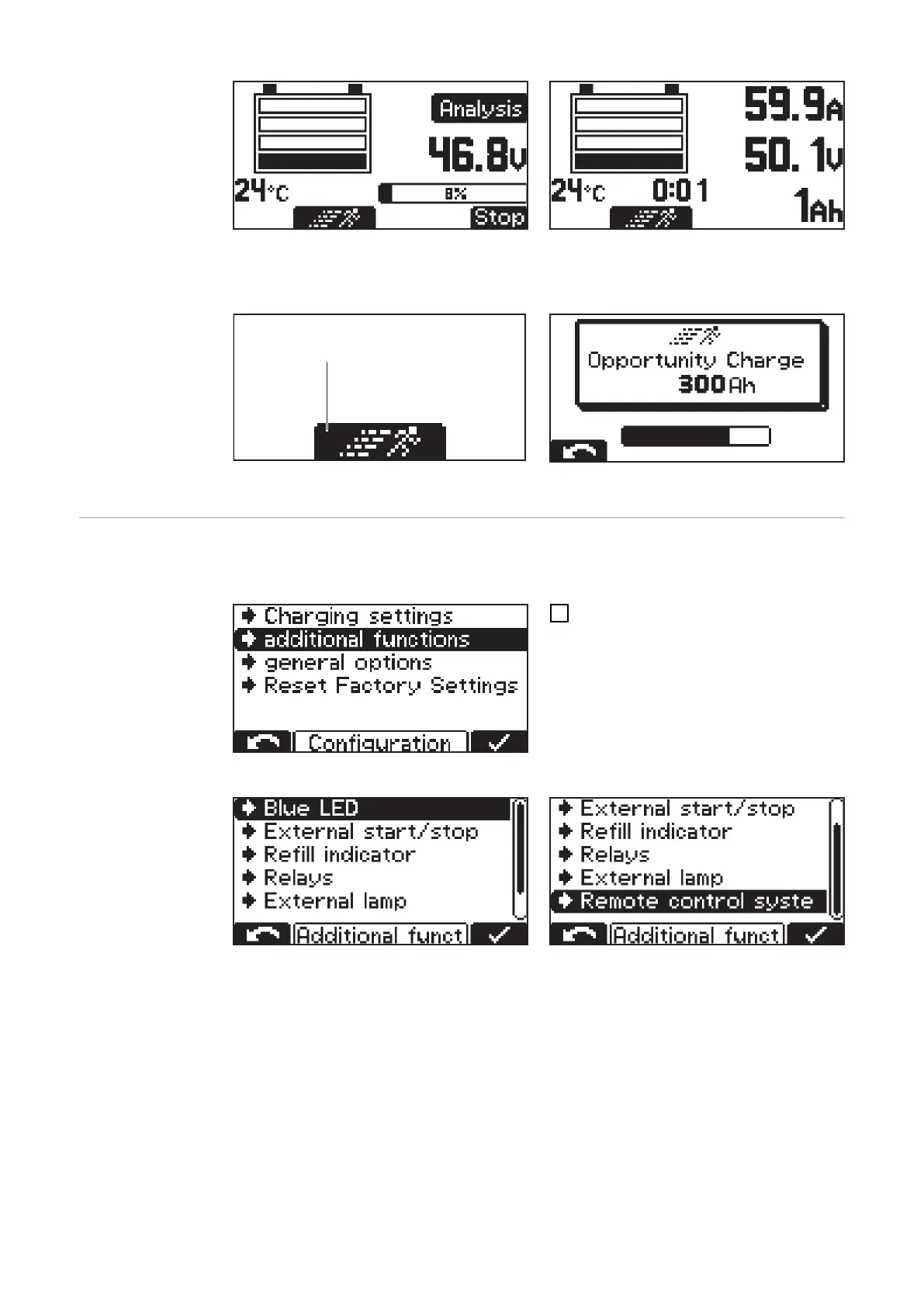 Analysis
46.8V
24°C
8%
Stop

59.9A
50.1V
24°C
0:01
1Ah

Opportunity Charge
300Ah

Charging settings
additional functions
general options
Reset Factory Settings
Configuration

Blue LED
External start/stop
Refill indicator
Relays
External lamp
Additional funct

External start/stop
Refill indicator
Relays
External lamp
Remote control syste
Additional funct