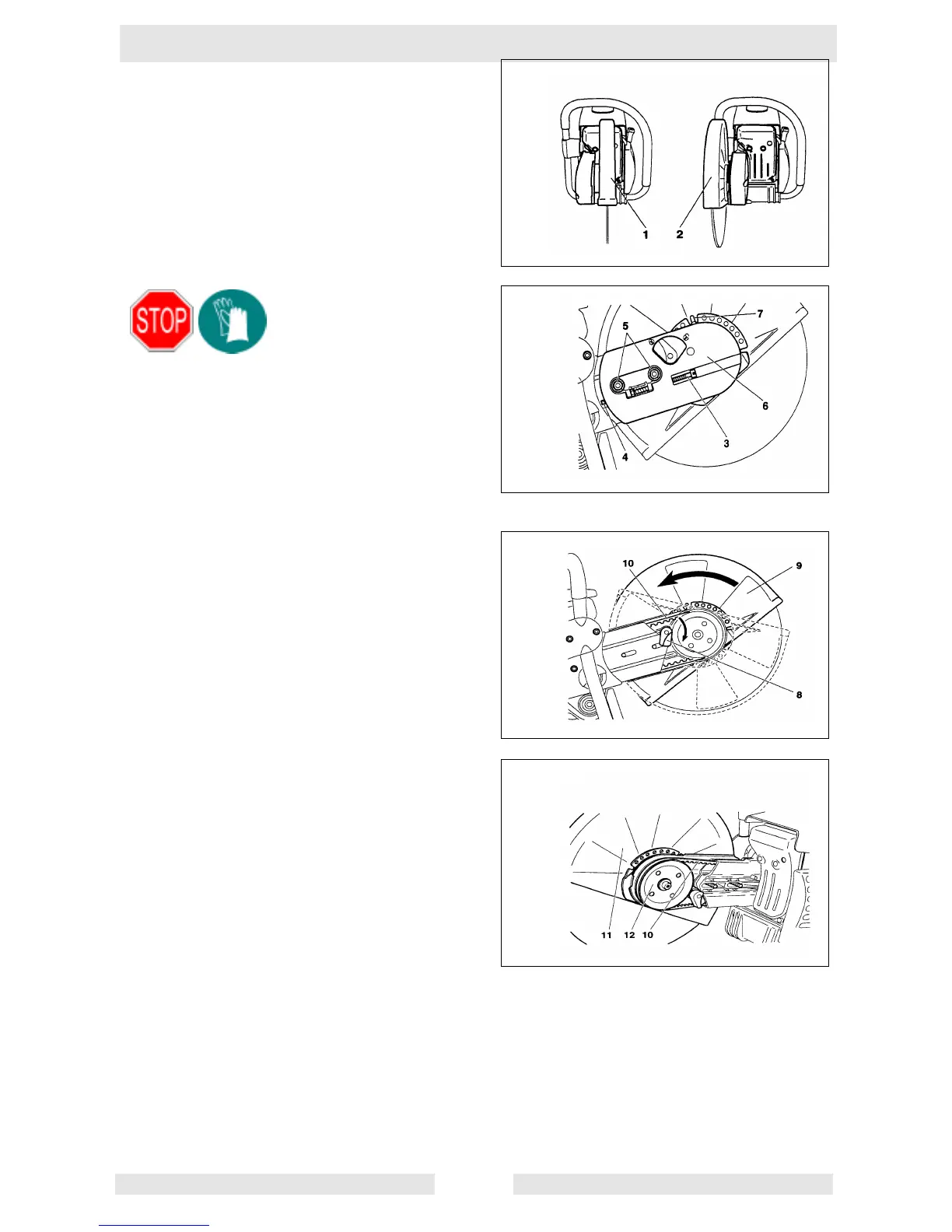 1
2

STOP

5
7
6
3
4

10
9
8

11
12
10