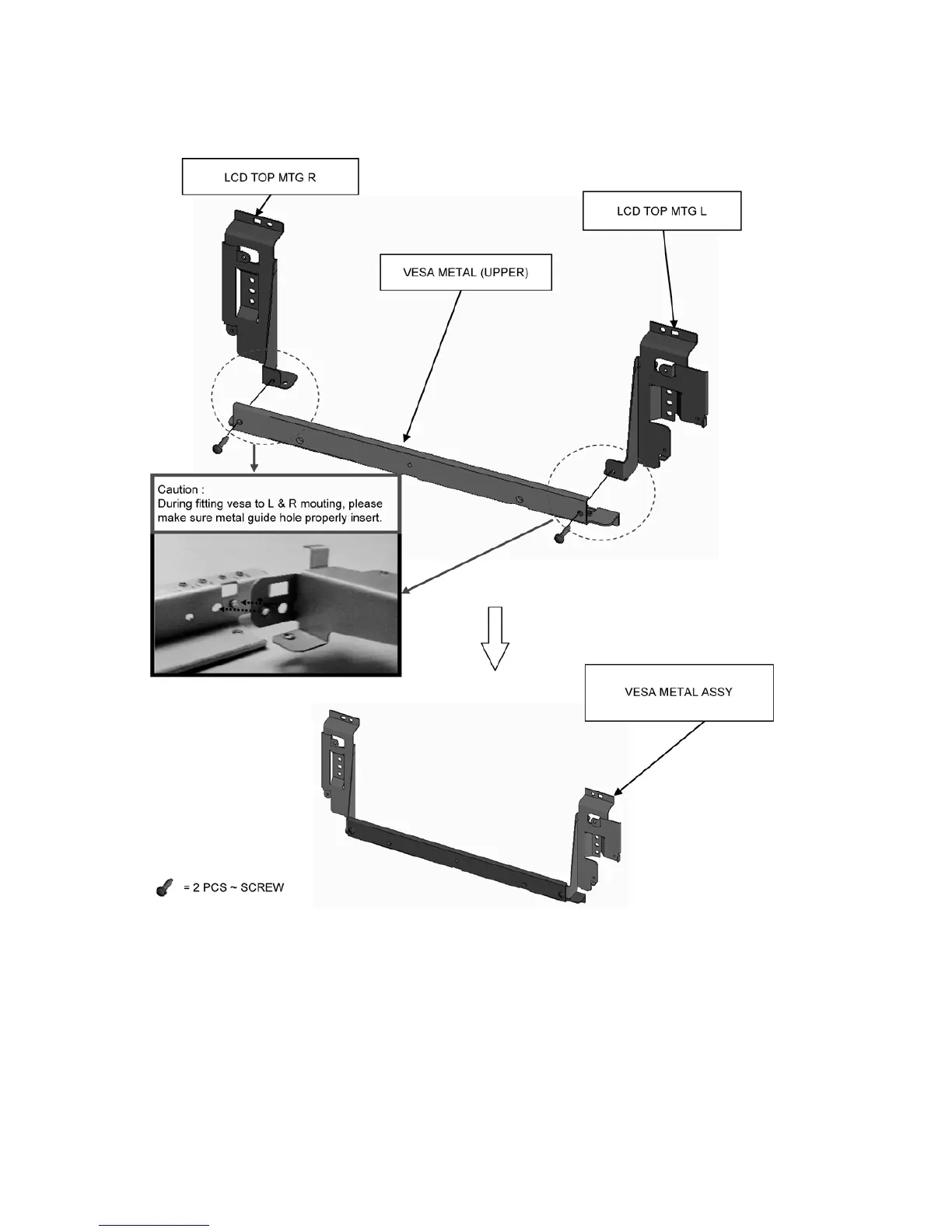 LCD TOP MTG R

LCD TOP MTG L

VESA METAL (UPPER)

Caution :
During fitting vesa to L & R mouting, please make sure metal guide hole properly insert.

VESA METAL ASSY

= 2 PCS ~ SCREW