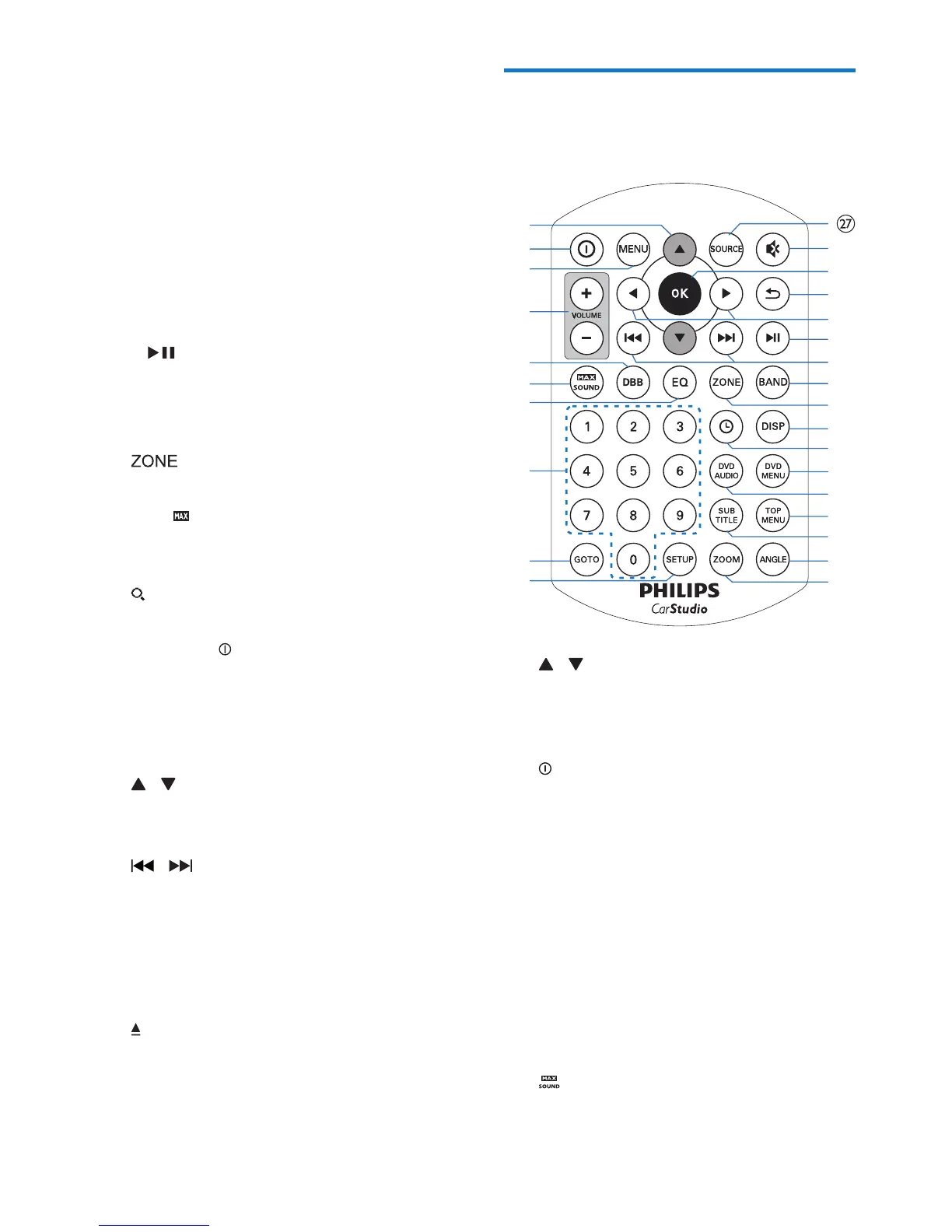 ZONE

MAX

㉗

MENU
SOURCE
OK
VOLUME
MAX SOUND
DBB
EQ
ZONE
BAND
1
2
3
DISP
4
5
6
DVD AUDIO
DVD MENU
7
8
9
SUB TITLE
TOP MENU
GOTO
0
SETUP
ZOOM
ANGLE
PHILIPS
CarStudio

MAX SOUND