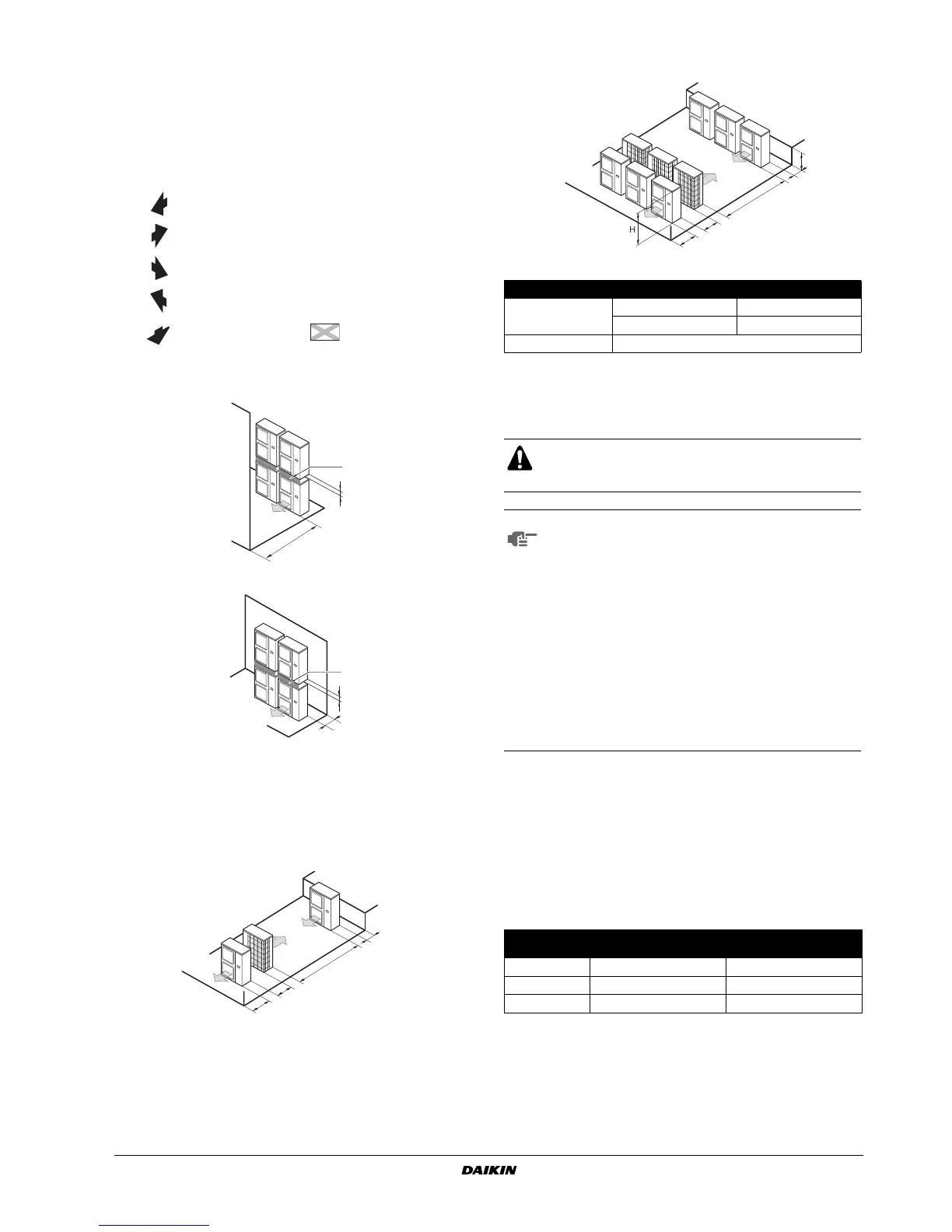 H

DAIKIN