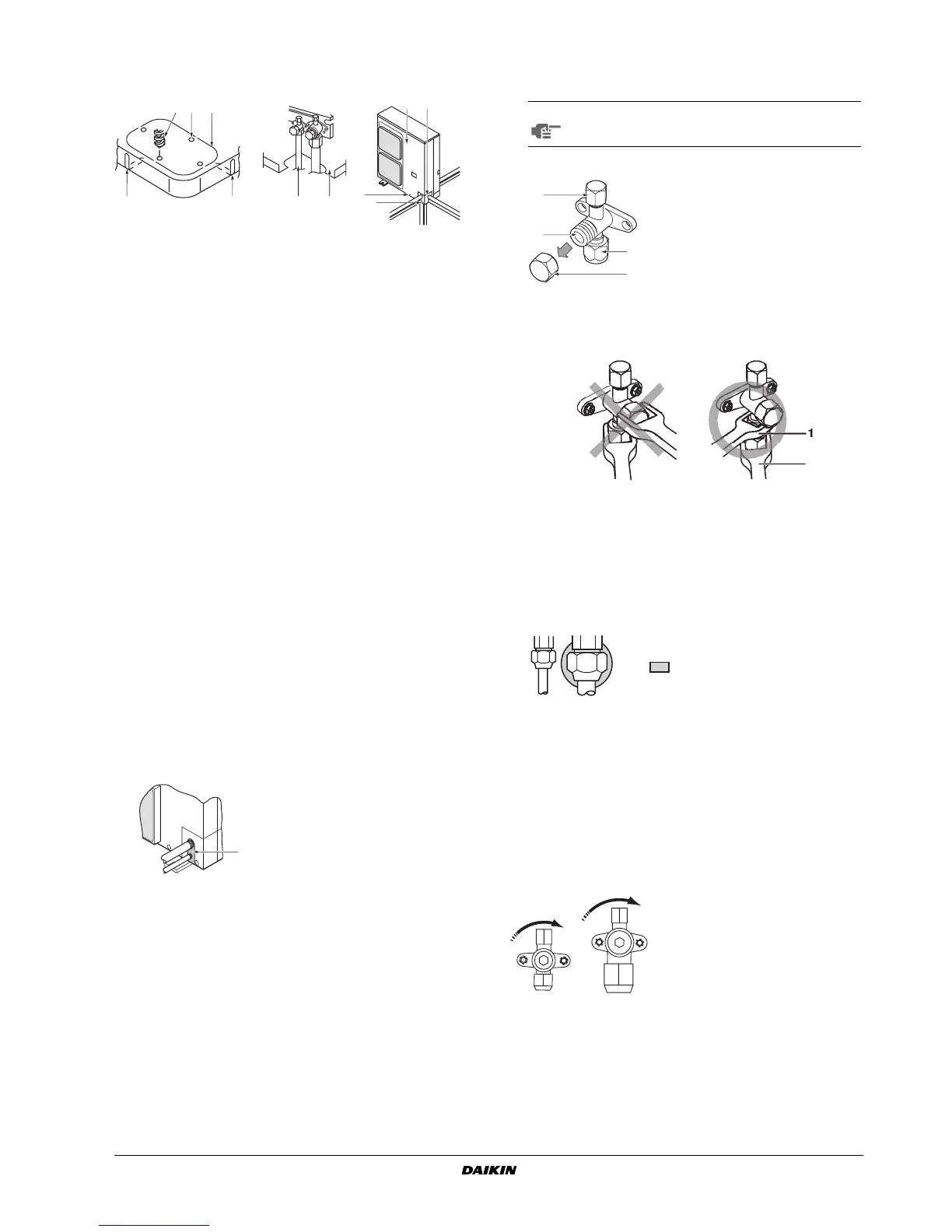 1

DAIKIN