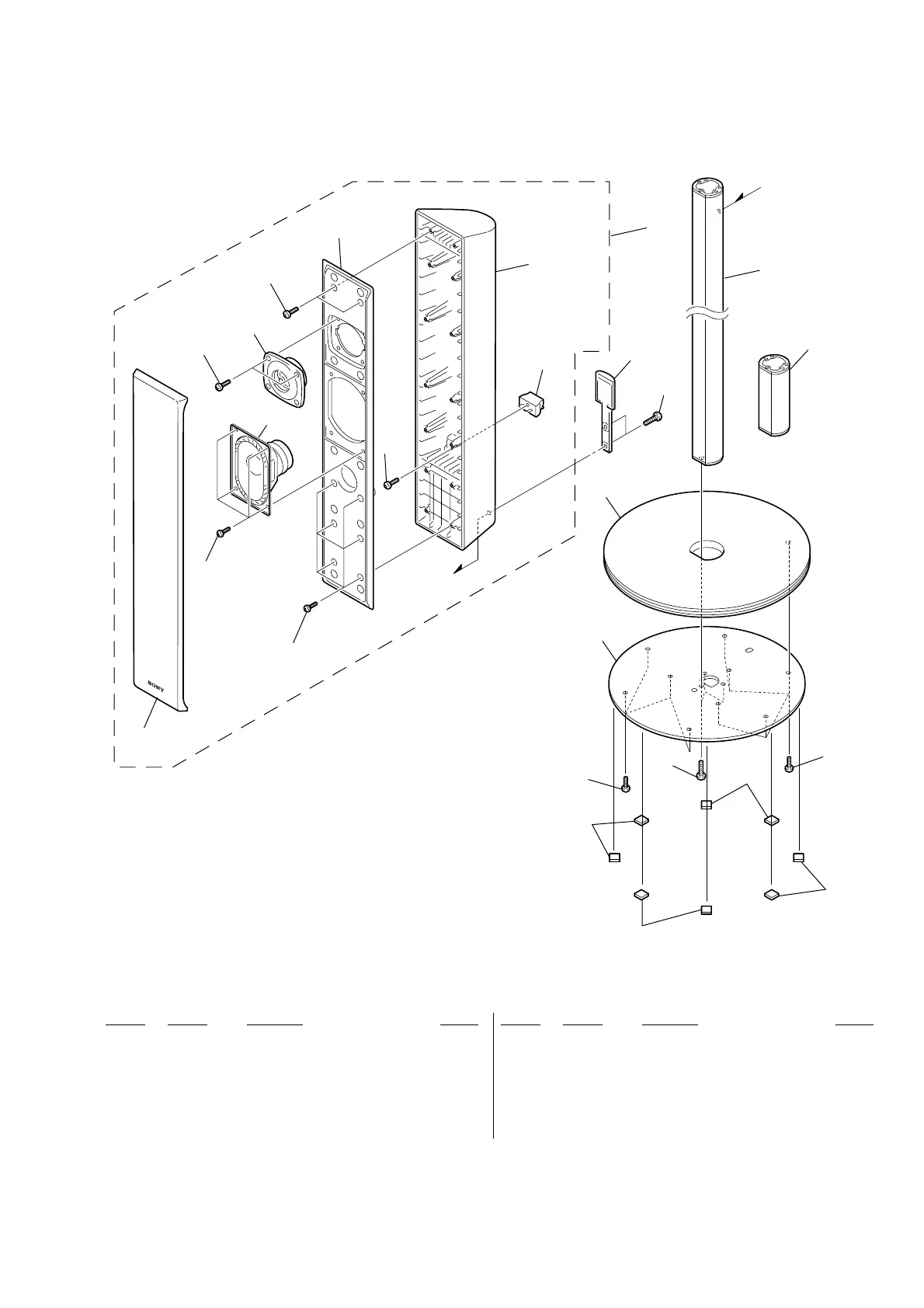 SONY