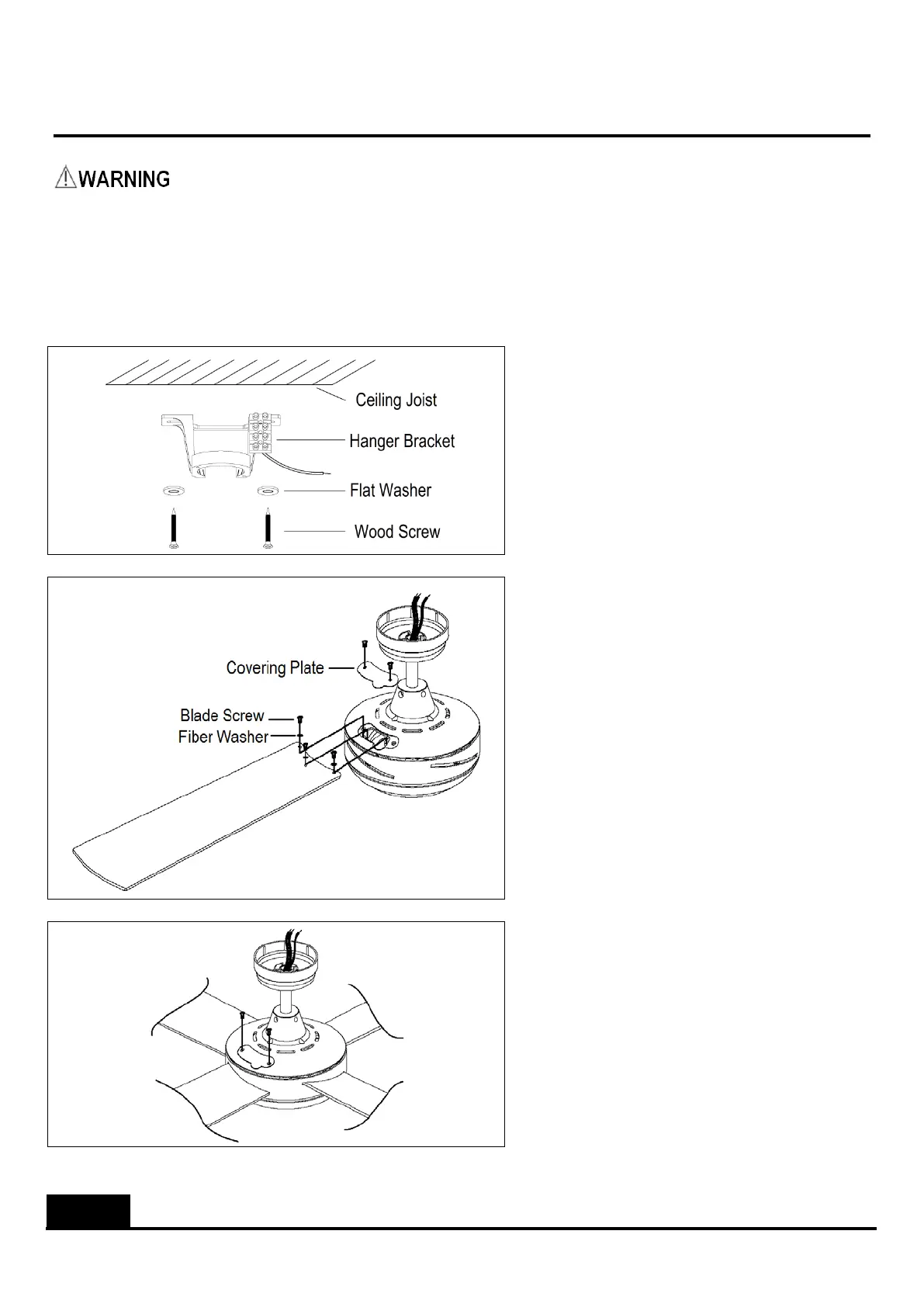 WARNING

Ceiling Joist
Hanger Bracket
Flat Washer
Wood Screw

Covering Plate
Blade Screw
Fiber Washer