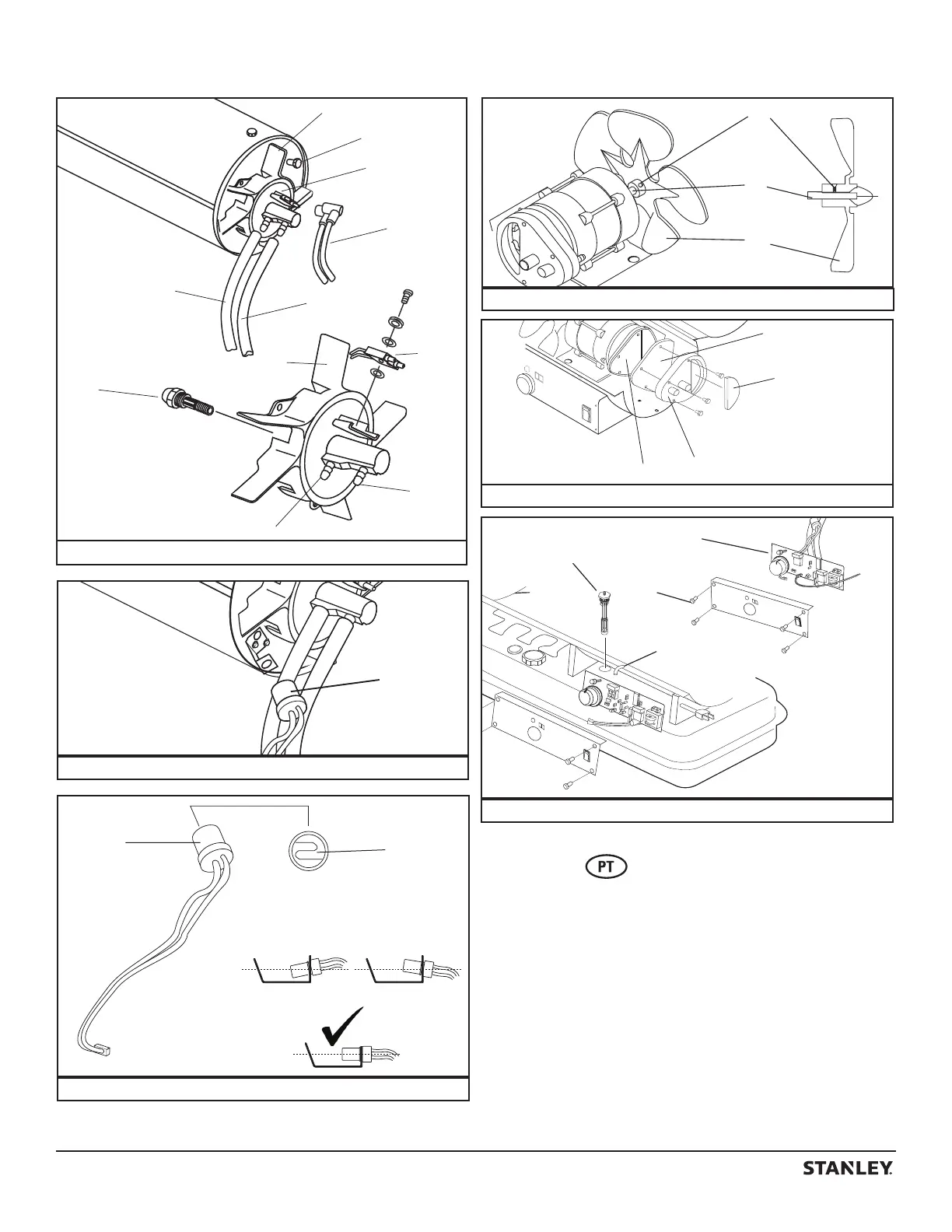 PT

STANLEY.