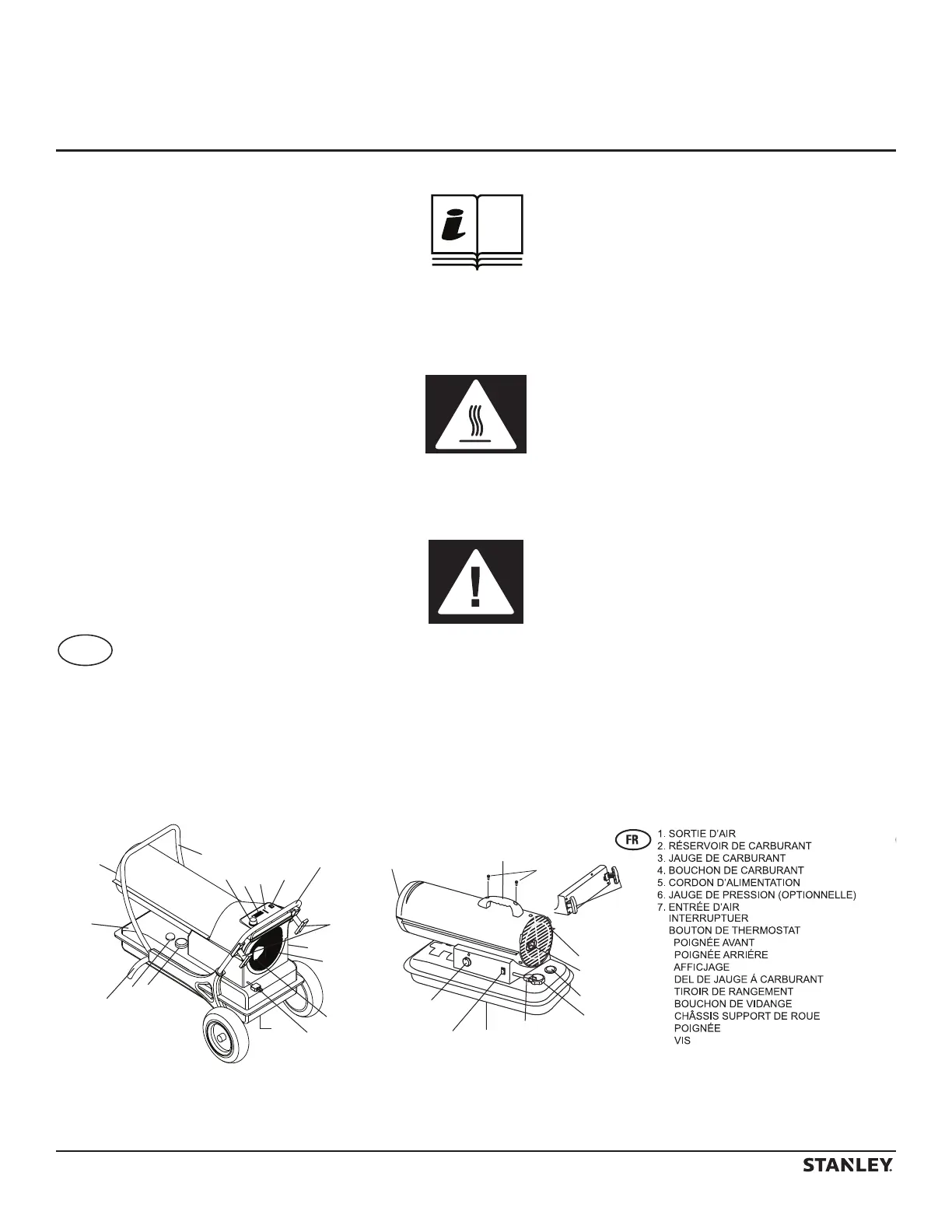 FR
1. SORTIE D'AIR
2. RÉSERVOIR DE CARBURANT
3. JAUGE DE CARBURANT
4. BOUCHON DE CARBURANT
5. CORDON D'ALIMENTATION
6. JAUGE DE PRESSION (OPTIONNELLE)
7. ENTRÉE D'AIR
INTERRUPTUER
BOUTON DE THERMOSTAT
POIGNÉE AVANT
POIGNÉE ARRIÉRE
AFFICJAGE
DEL DE JAUGE Á CARBURANT
TIROIR DE RANGEMENT
BOUCHON DE VIDANGE
CHÂSSIS SUPPORT DE ROUE
POIGNÉE
VIS

STANLEY