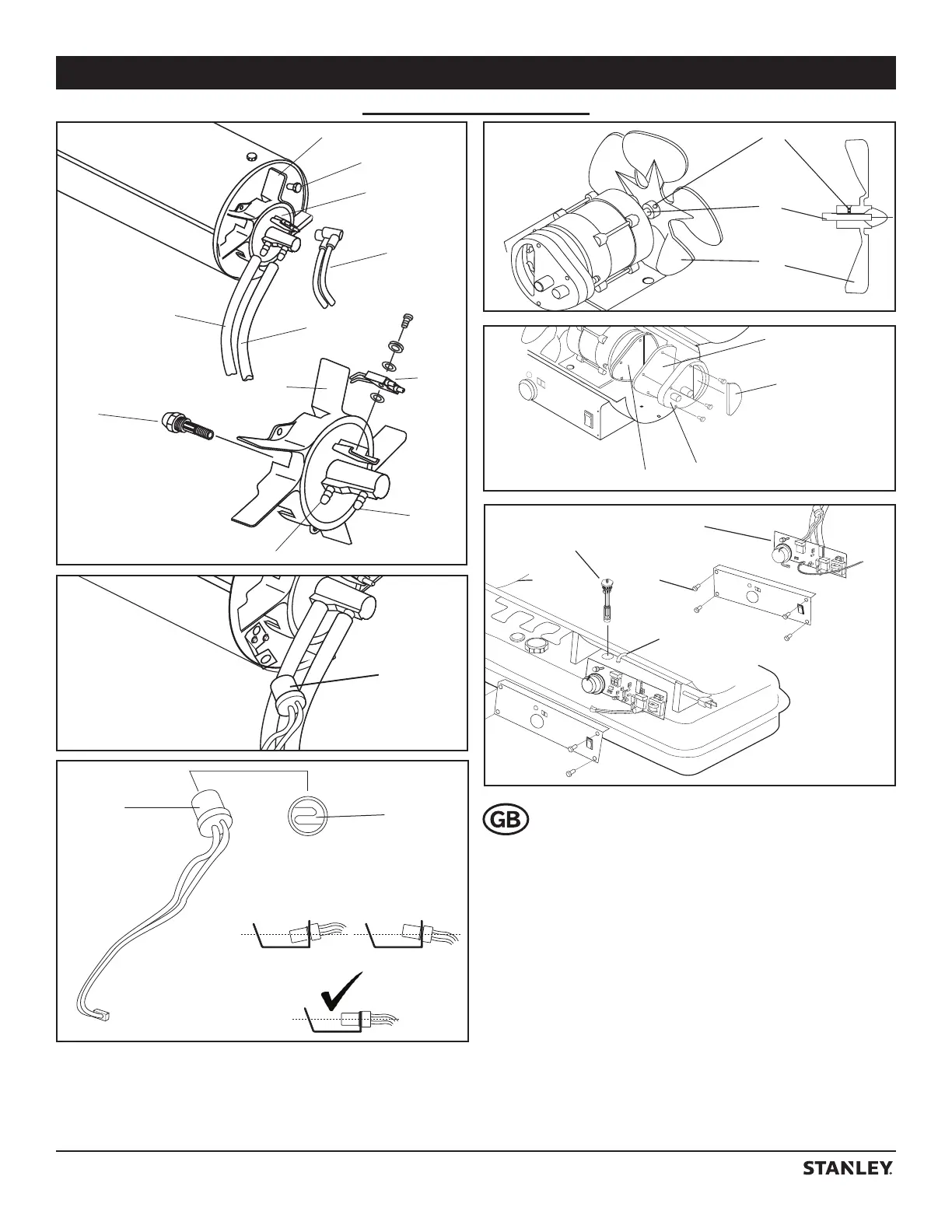 GB

STANLEY.