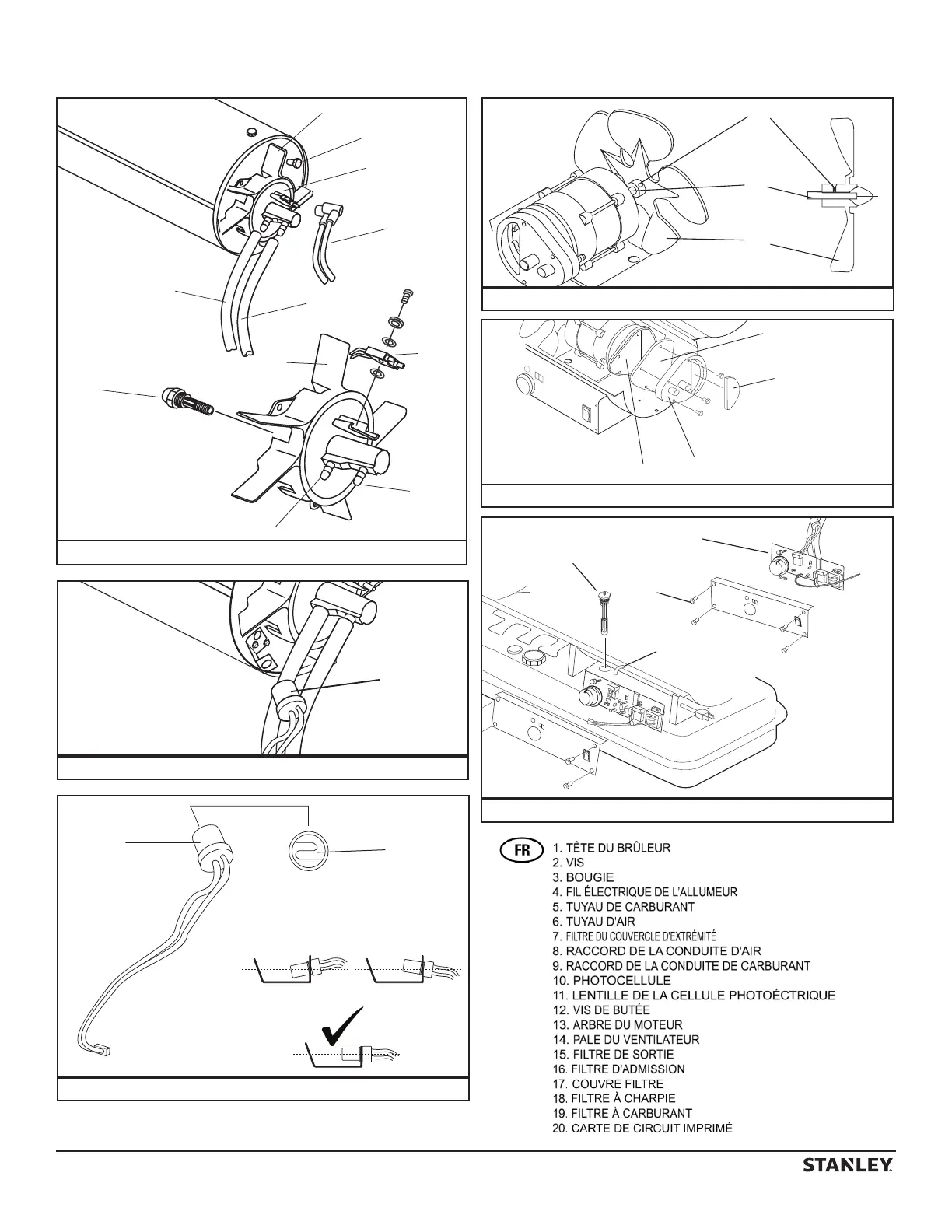 FR

1. TÊTE DU BRÛLEUR
2. VIS
3. BOUGIE
4. FIL ÉLECTRIQUE DE L'ALLUMEUR
5. TUYAU DE CARBURANT
6. TUYAU D'AIR
7. FILTRE DU COUVERCLE D'EXTRÉMITÉ
8. RACCORD DE LA CONDUITE D'AIR
9. RACCORD DE LA CONDUITE DE CARBURANT
10. PHOTOCELLULE
11. LENTILLE DE LA CELLULE PHOTOÉCTRIQUE
12. VIS DE BUTÉE
13. ARBRE DU MOTEUR
14. PALE DU VENTILATEUR
15. FILTRE DE SORTIE
16. FILTRE D'ADMISSION
17. COUVRE FILTRE
18. FILTRE À CHARPIE
19. FILTRE À CARBURANT
20. CARTE DE CIRCUIT IMPRIMÉ

STANLEY.