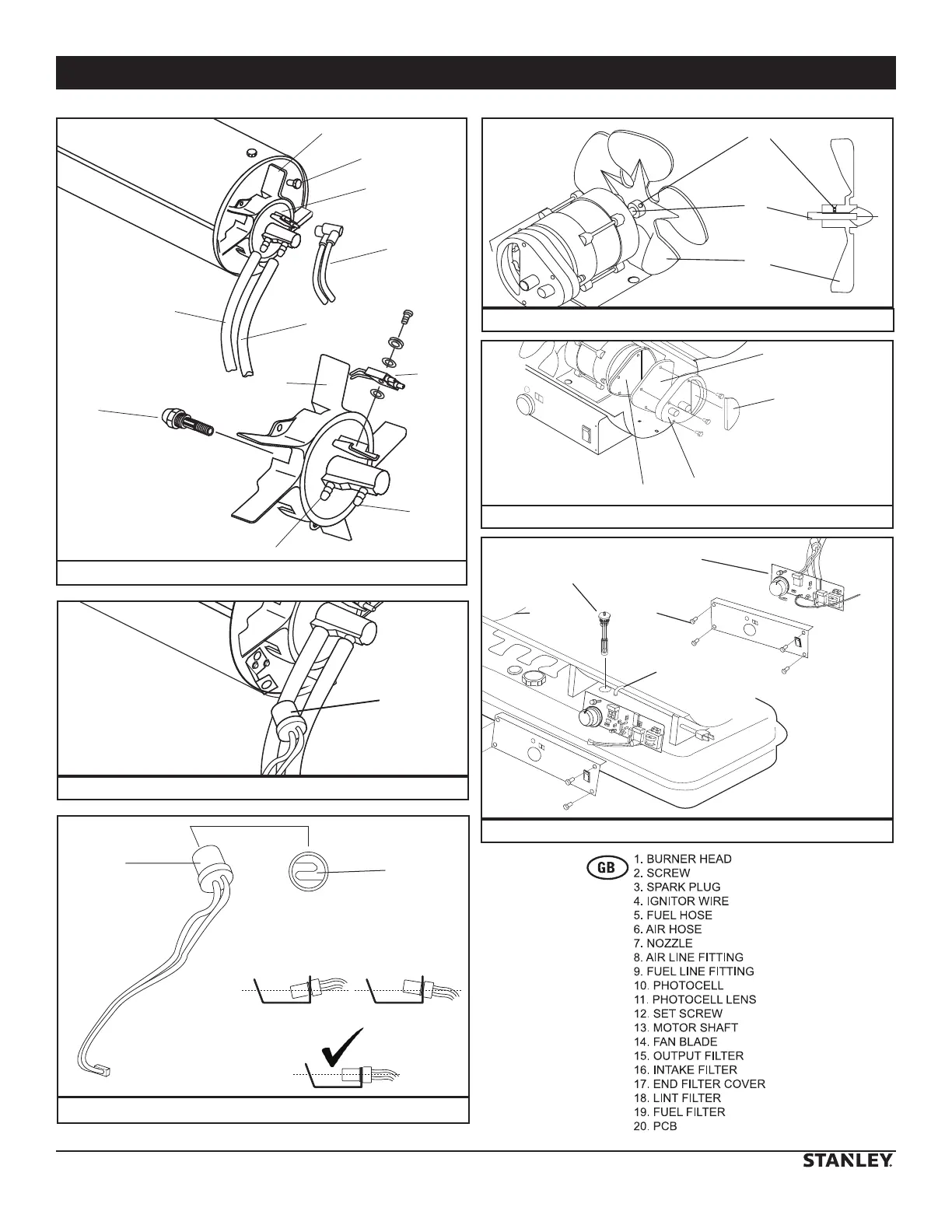 GB
1. BURNER HEAD
2. SCREW
3. SPARK PLUG
4. IGNITOR WIRE
5. FUEL HOSE
6. AIR HOSE
7. NOZZLE
8. AIR LINE FITTING
9. FUEL LINE FITTING
10. PHOTOCELL
11. PHOTOCELL LENS
12. SET SCREW
13. MOTOR SHAFT
14. FAN BLADE
15. OUTPUT FILTER
16. INTAKE FILTER
17. END FILTER COVER
18. LINT FILTER
19. FUEL FILTER
20. PCB

STANLEY.