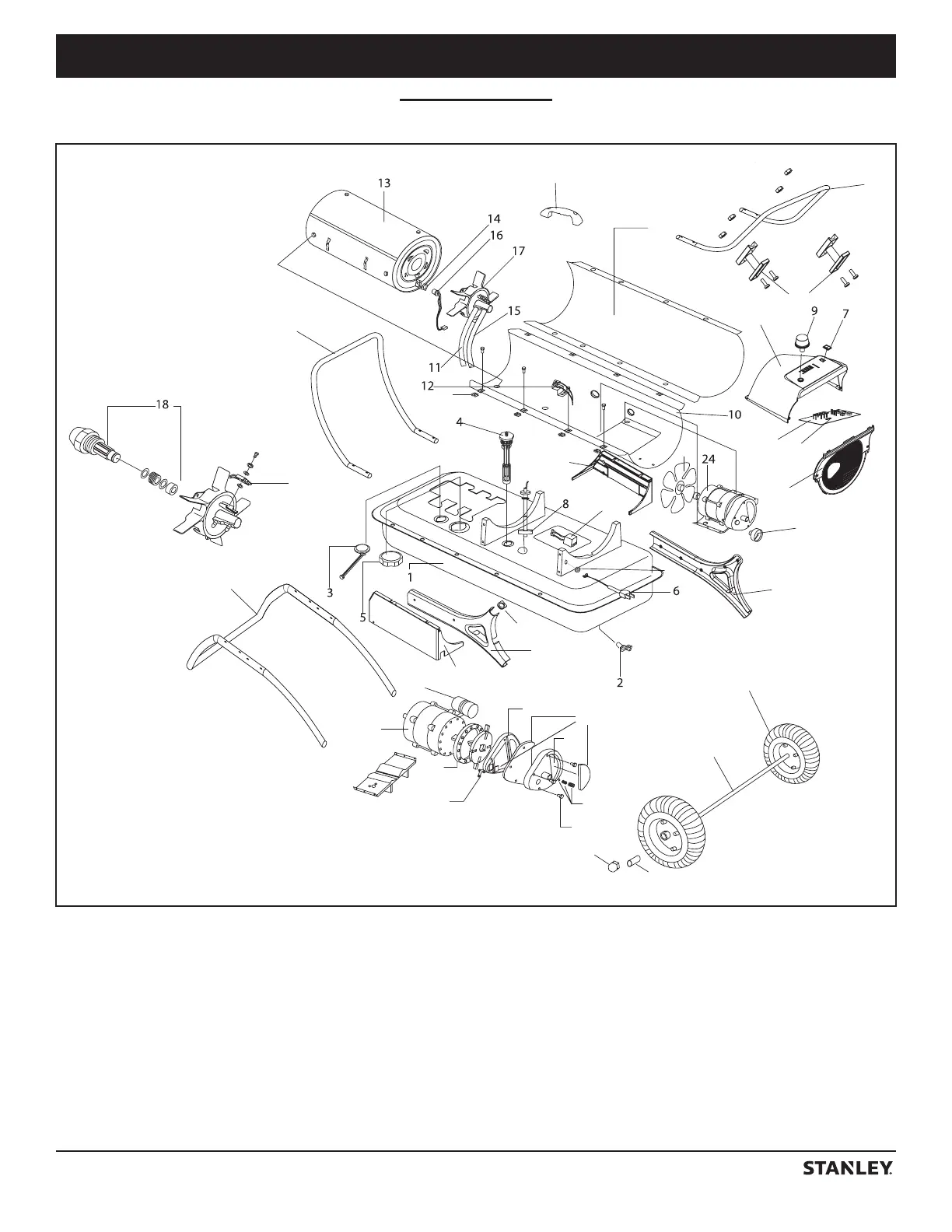 13
14
16
17
15
11
12
9
7
10
18
4
24
8
3
5
1
6
2

STANLEY.