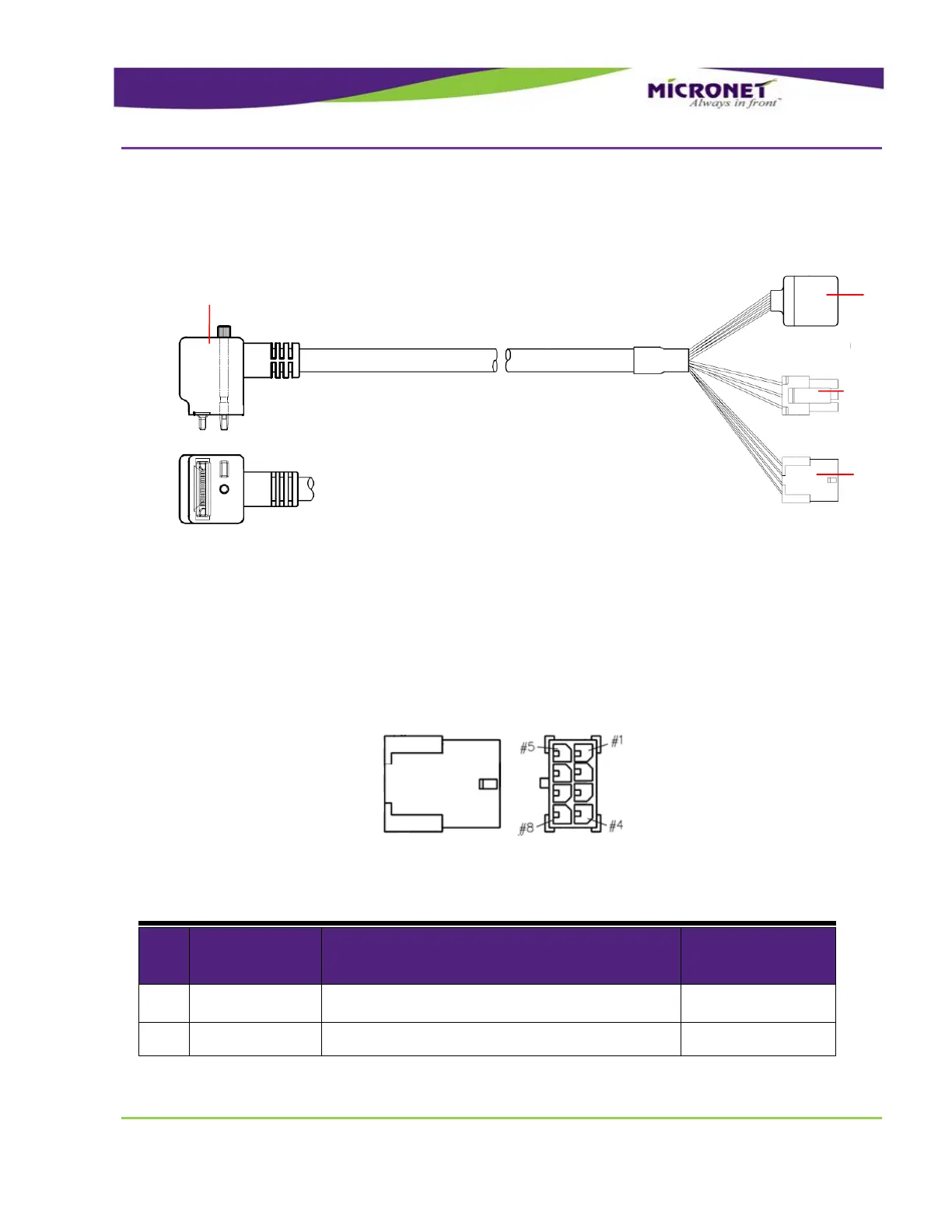 MICRONET
Always in front™

#5
#1
#8
#4