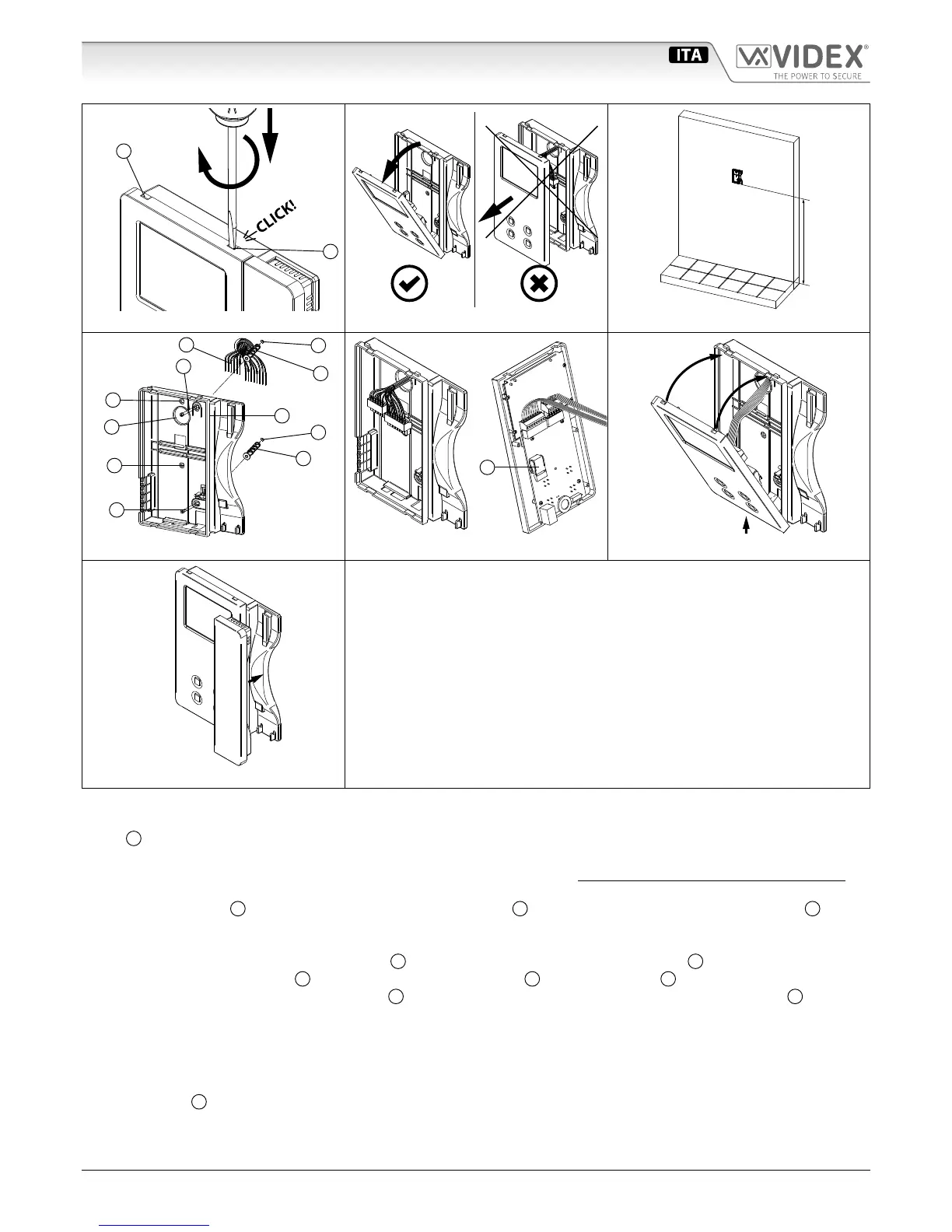 ITA

VIDEX®
THE POWER TO SECURE

CLICK!