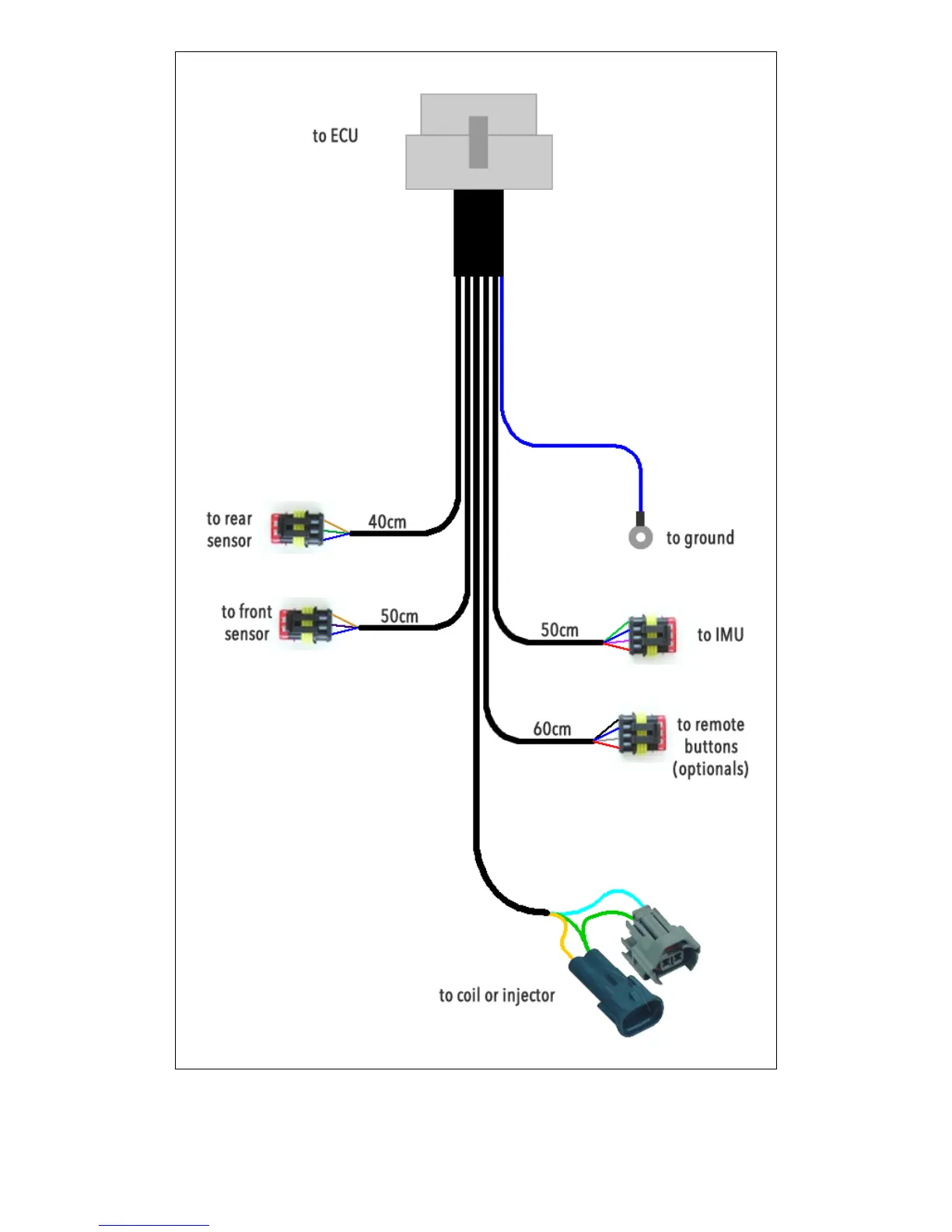 to ECU

to rear sensor

40cm

to ground

to front sensor

50cm

50cm

to IMU

60cm

to remote buttons (optionals)

to coil or injector