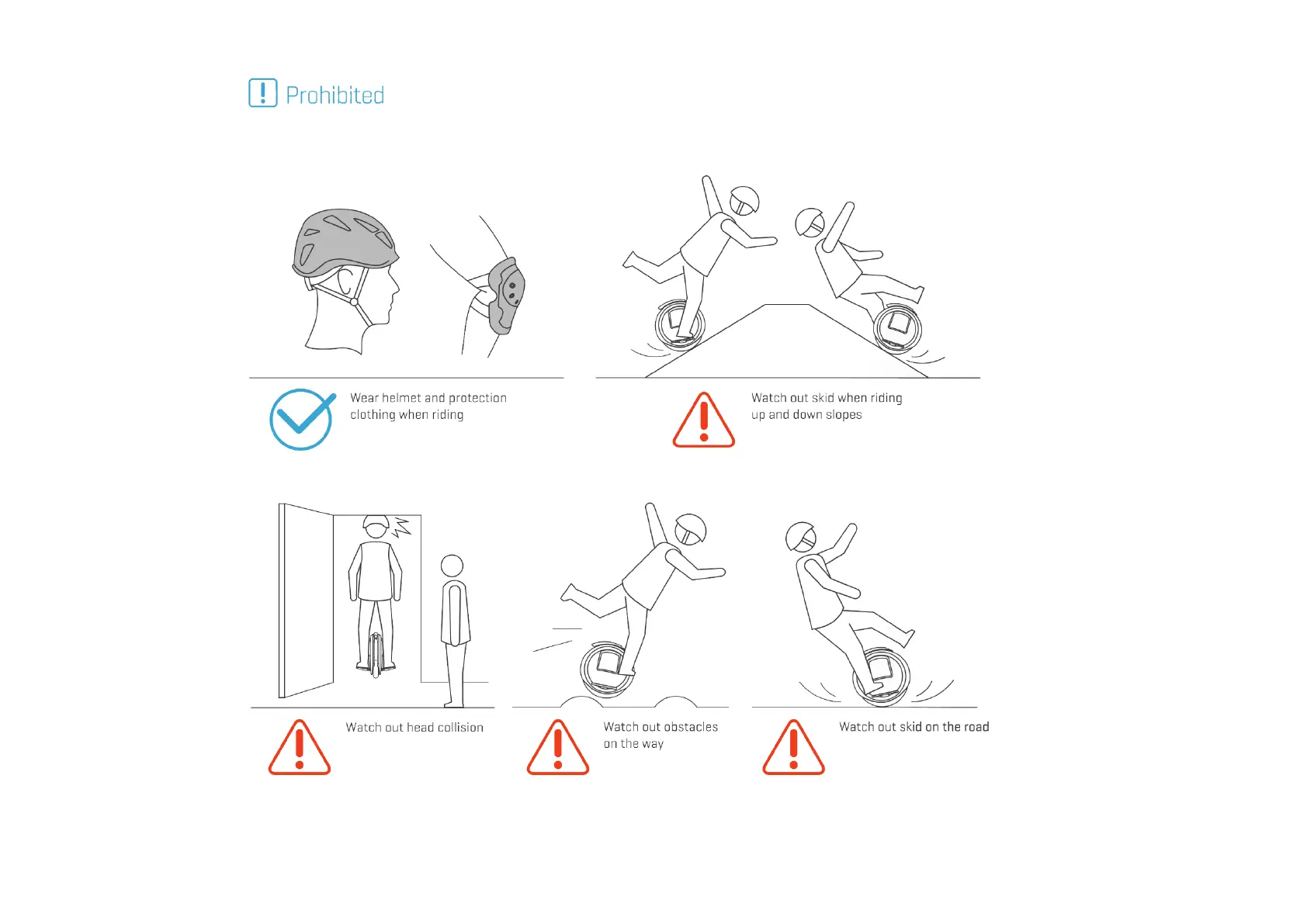 Prohibited

Wear helmet and protection clothing when riding

Watch out skid when riding up and down slopes

Watch out head collision

Watch out obstacles on the way

Watch out skid on the road