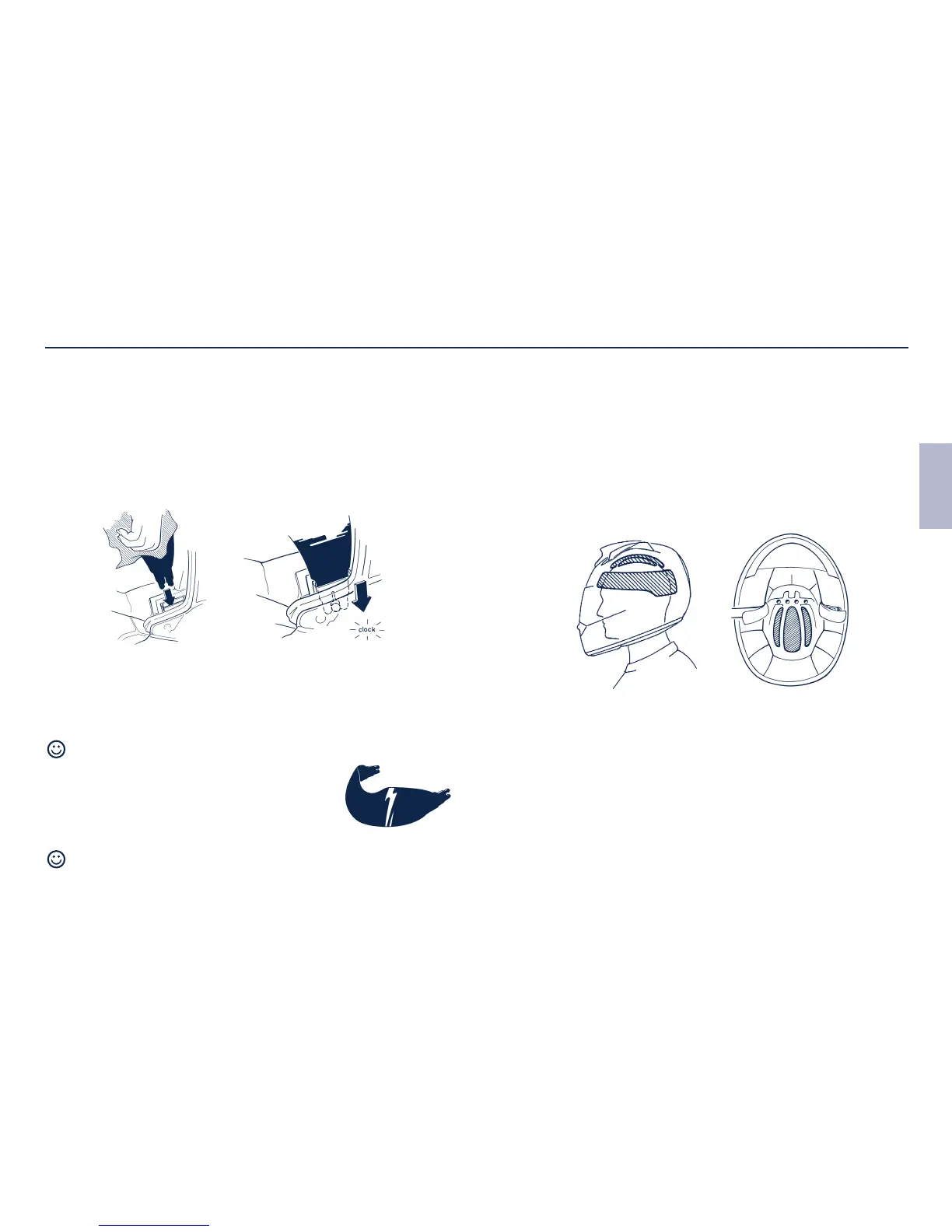 clack