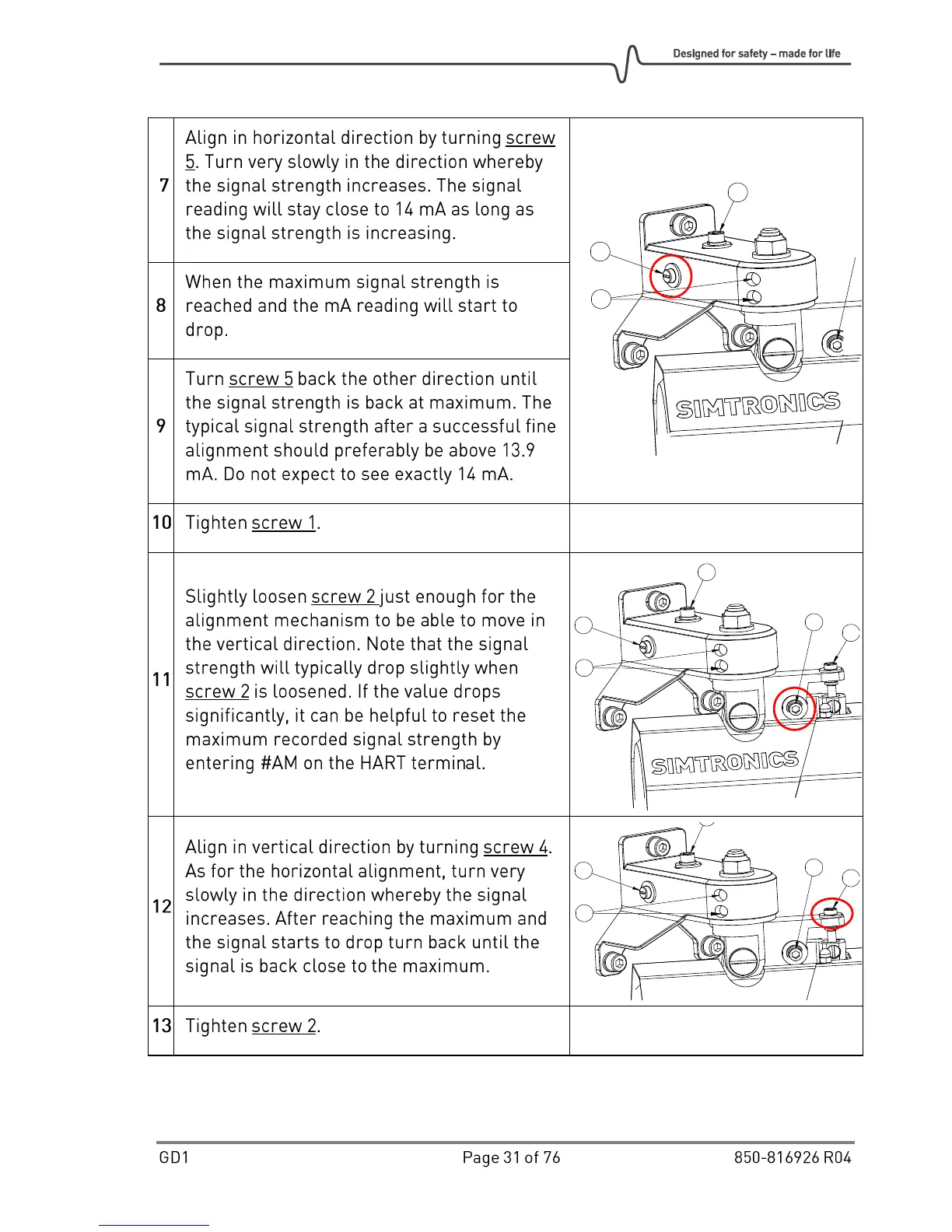 Designed for safety – made for life

| | | |
|---|---|---|
| 7 | Align in horizontal direction by turning screw 5. Turn very slowly in the direction whereby the signal strength increases. The signal reading will stay close to 14 mA as long as the signal strength is increasing. | SIMTRONICS |
| 8 | When the maximum signal strength is reached and the mA reading will start to drop. | |
| 9 | Turn screw 5 back the other direction until the signal strength is back at maximum. The typical signal strength after a successful fine alignment should preferably be above 13.9 mA. Do not expect to see exactly 14 mA. | |
| 10 | Tighten screw 1. | |
| 11 | Slightly loosen screw 2 just enough for the alignment mechanism to be able to move in the vertical direction. Note that the signal strength will typically drop slightly when screw 2 is loosened. If the value drops significantly, it can be helpful to reset the maximum recorded signal strength by entering #AM on the HART terminal. | SIMTRONICS |
| 12 | Align in vertical direction by turning screw 4. As for the horizontal alignment, turn very slowly in the direction whereby the signal increases. After reaching the maximum and the signal starts to drop turn back until the signal is back close to the maximum. | |
| 13 | Tighten screw 2. | |

GD1 Page 31 of 76 850-816926 R04