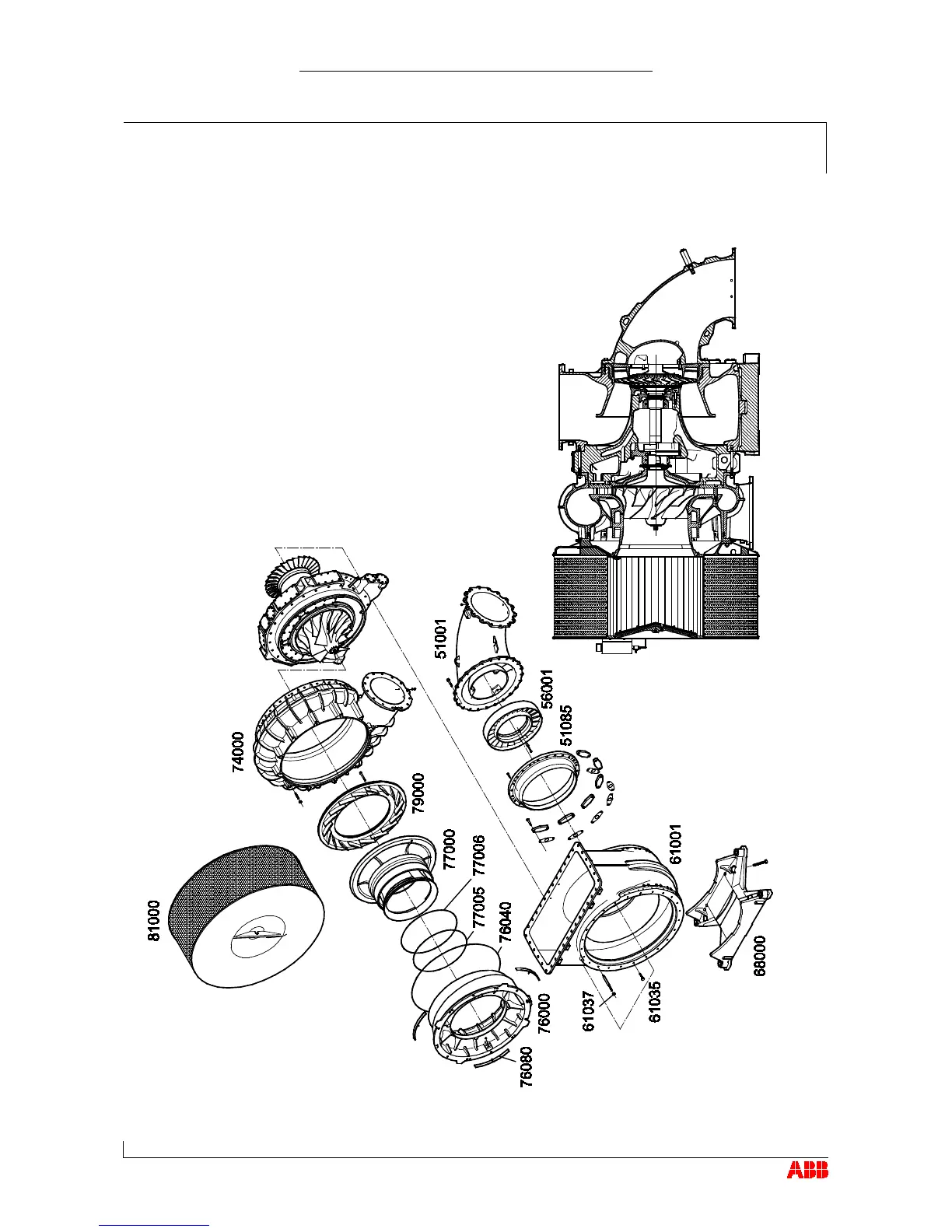 81000
74000
79000
77000
77006
77005
76040
76000
76080
51001
56001
51085
61001
61037
61035
68000

ABB