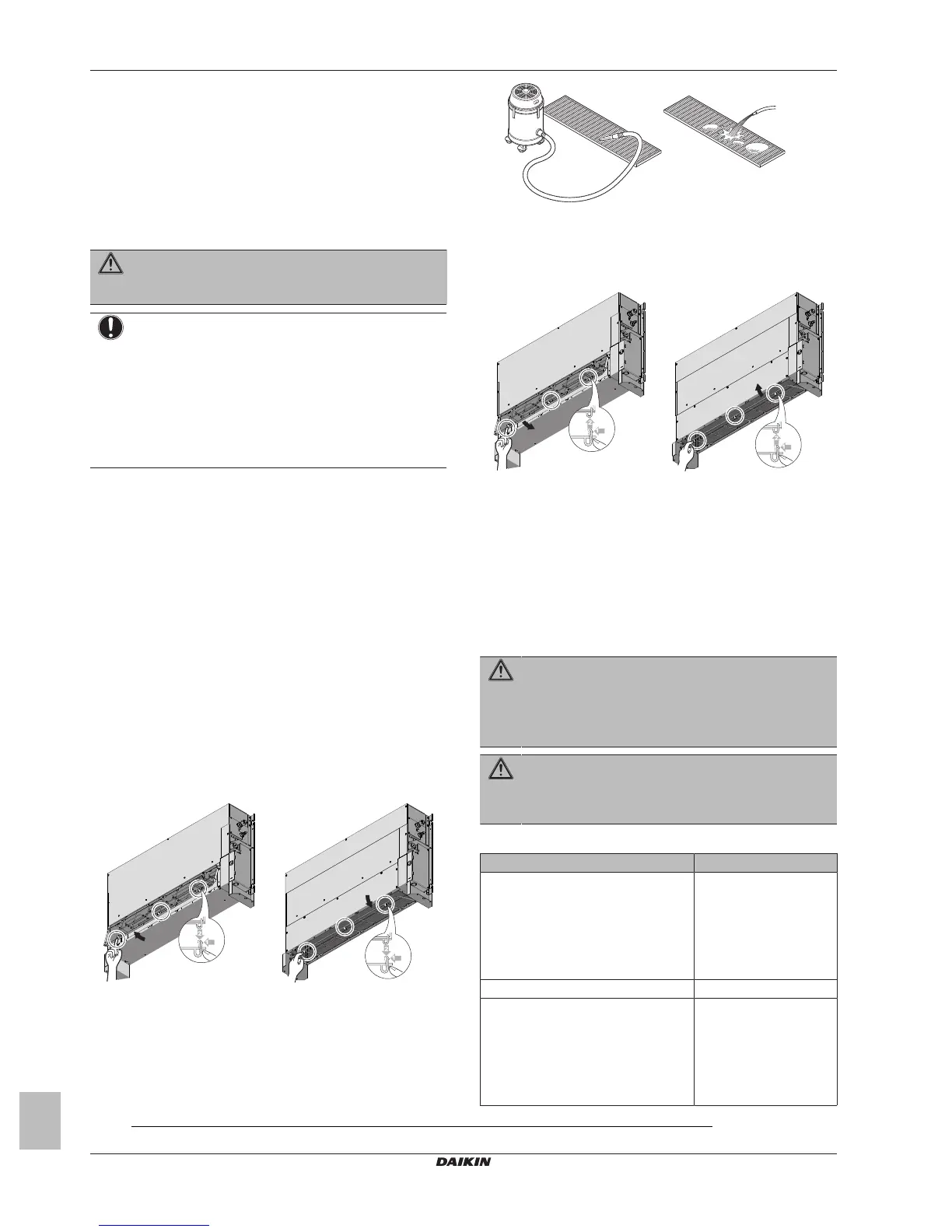 DAIKIN