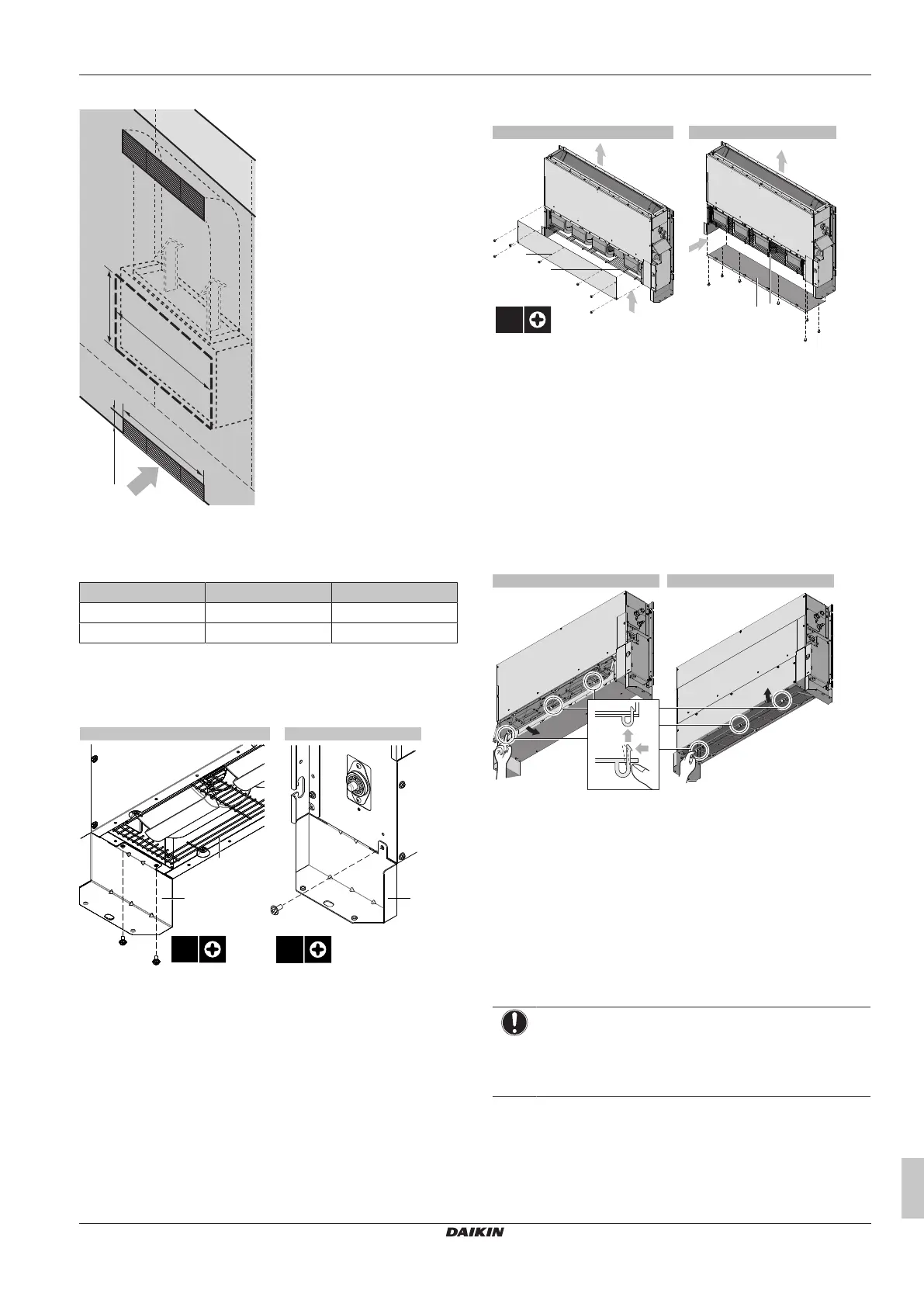 DAIKIN