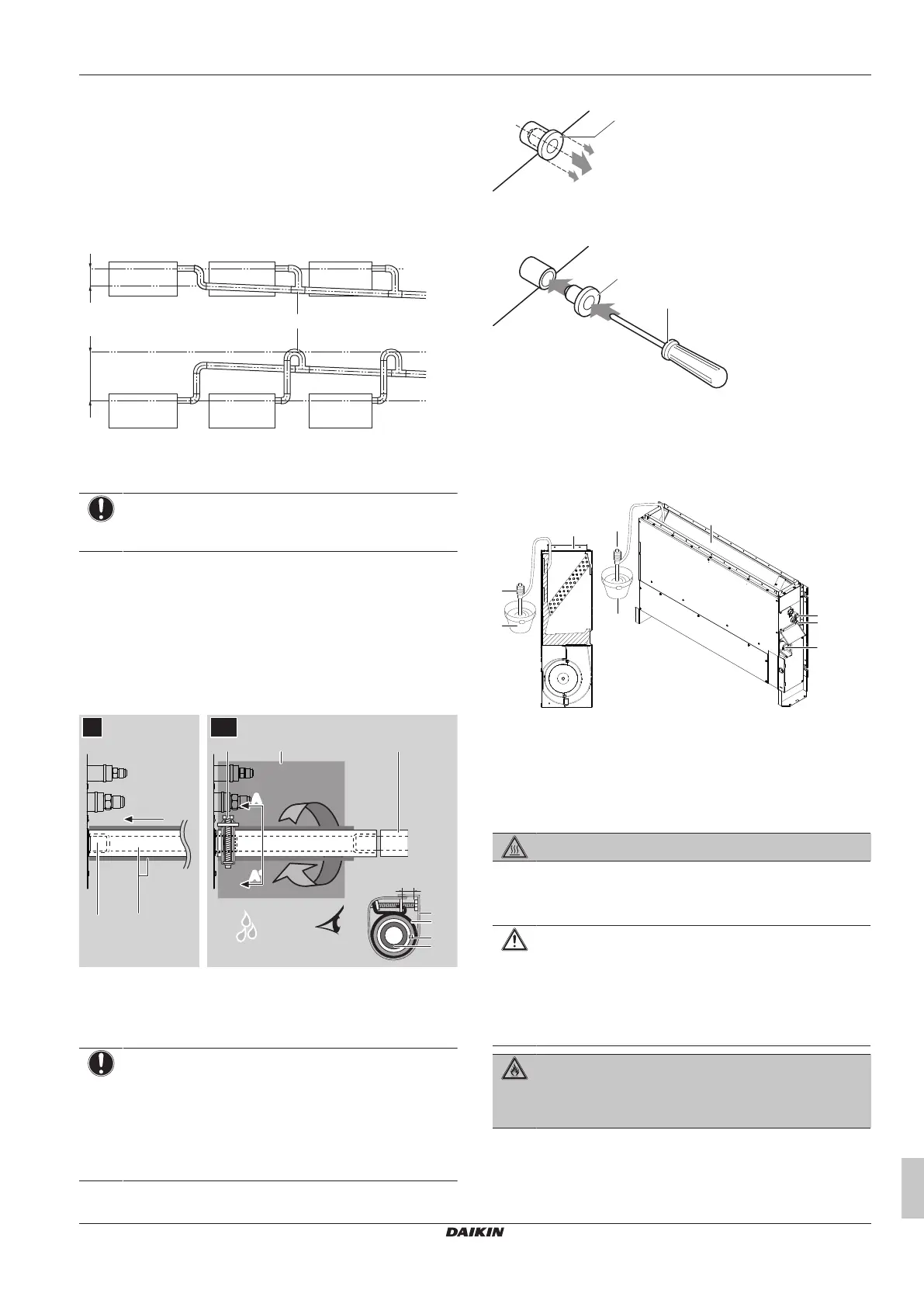 DAIKIN