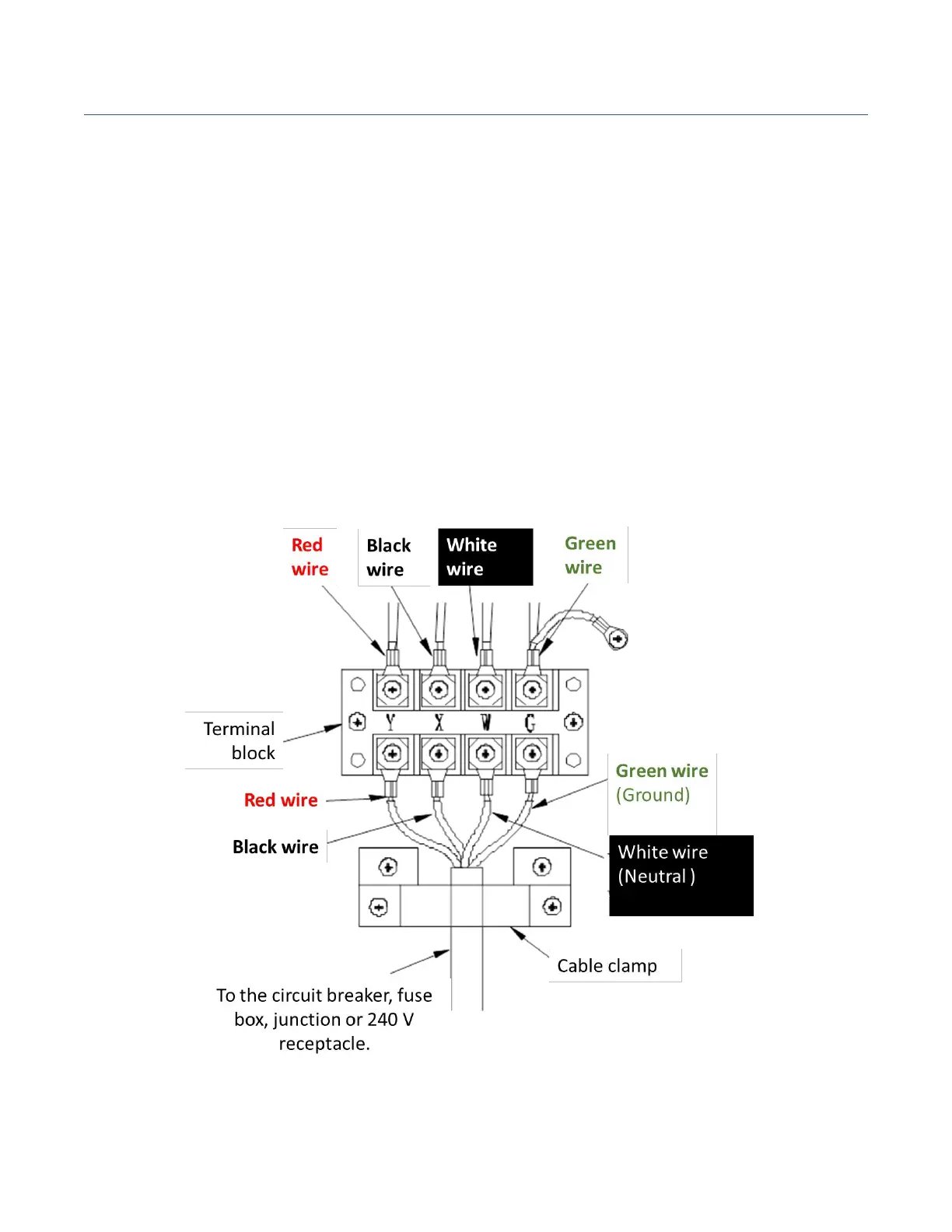 Red wire

Black wire

White wire

Green wire

Y X W G

Terminal block

Red wire

Black wire

Green wire (Ground)

White wire (Neutral )

Cable clamp

To the circuit breaker, fuse box, junction or 240 V receptacle.