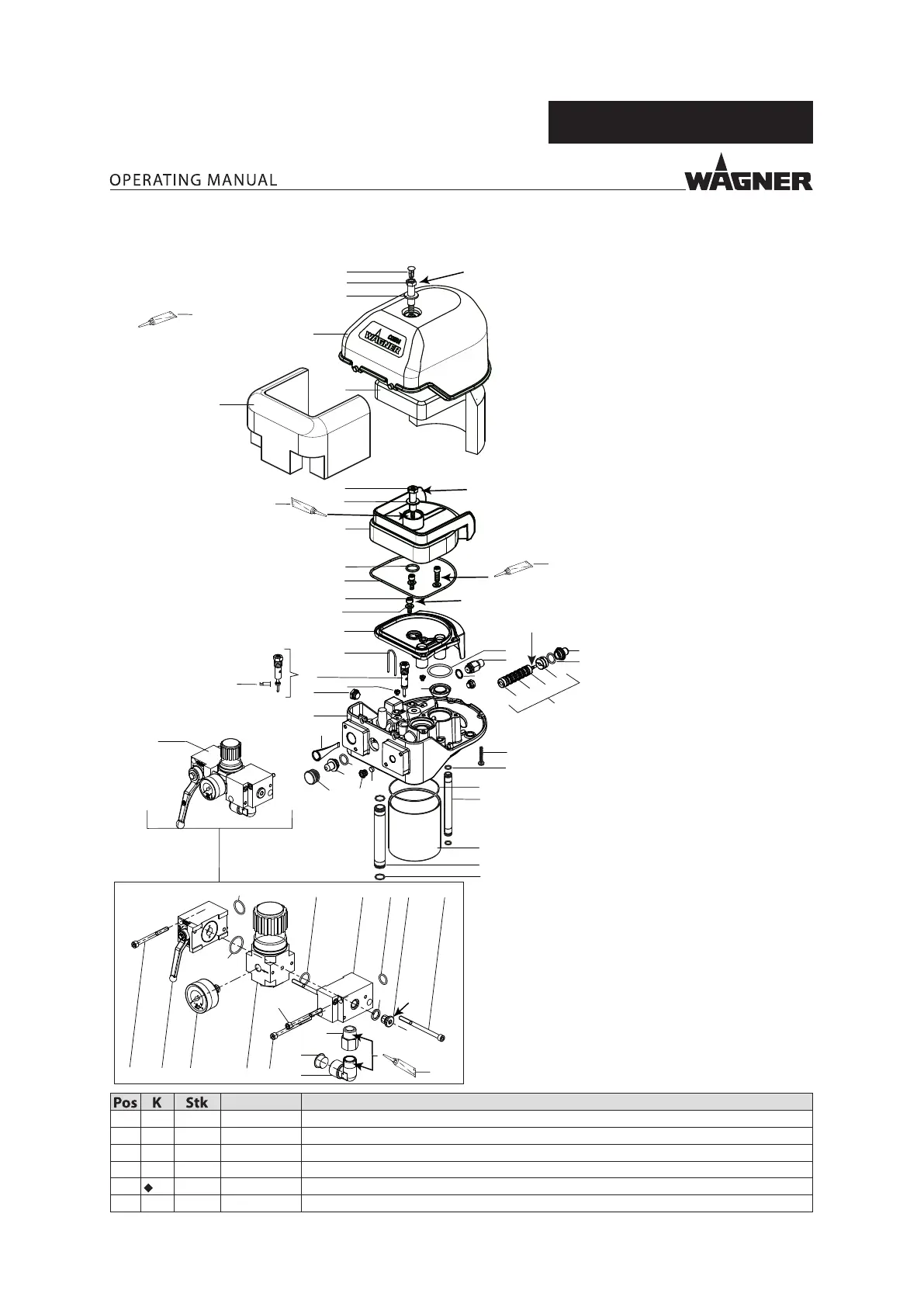 OPERATING MANUAL

WAGNER

WAGNER

| Pos | K | Stk |  |  |
|---|---|---|---|---|
|  |  |  |  |  |
|  |  |  |  |  |
|  |  |  |  |  |
|  |  |  |  |  |
|  | ◆ |  |  |  |
|  |  |  |  |  |