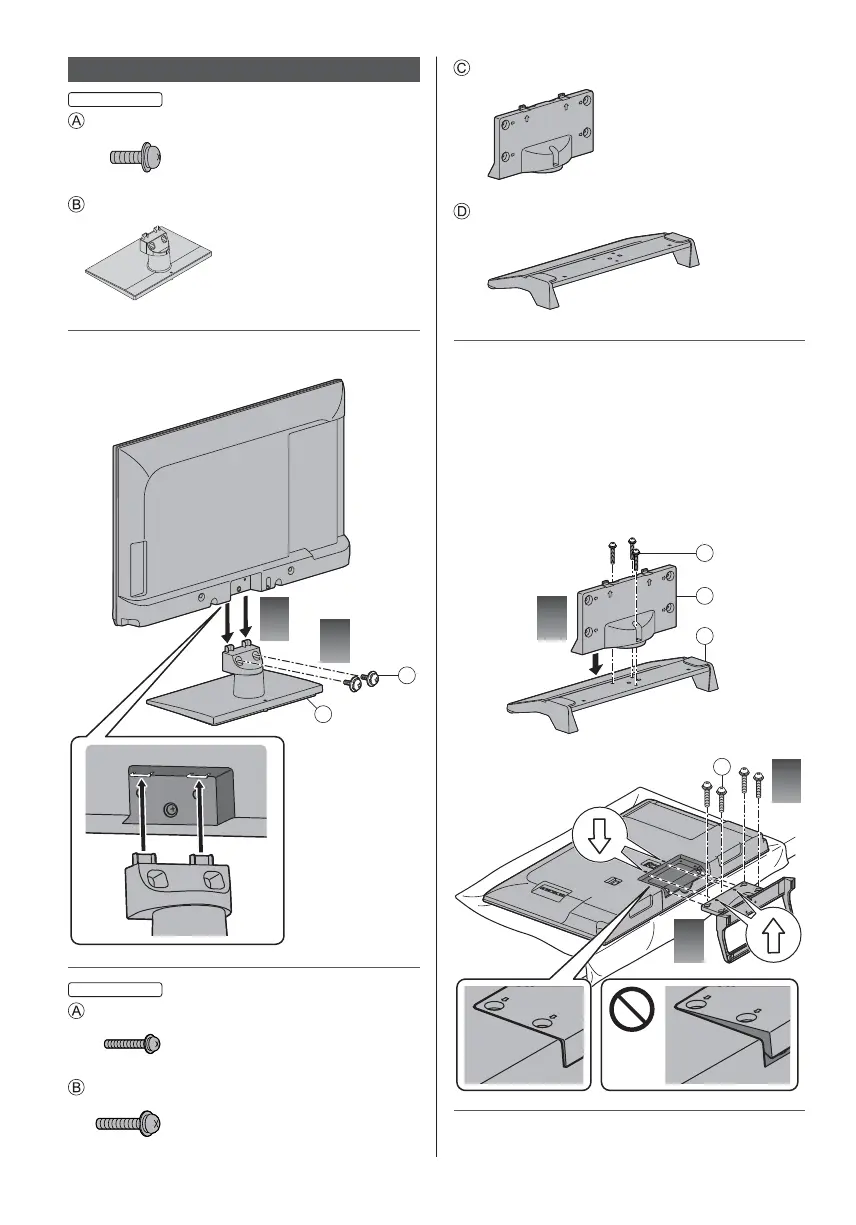 A

B

C

D

A

B