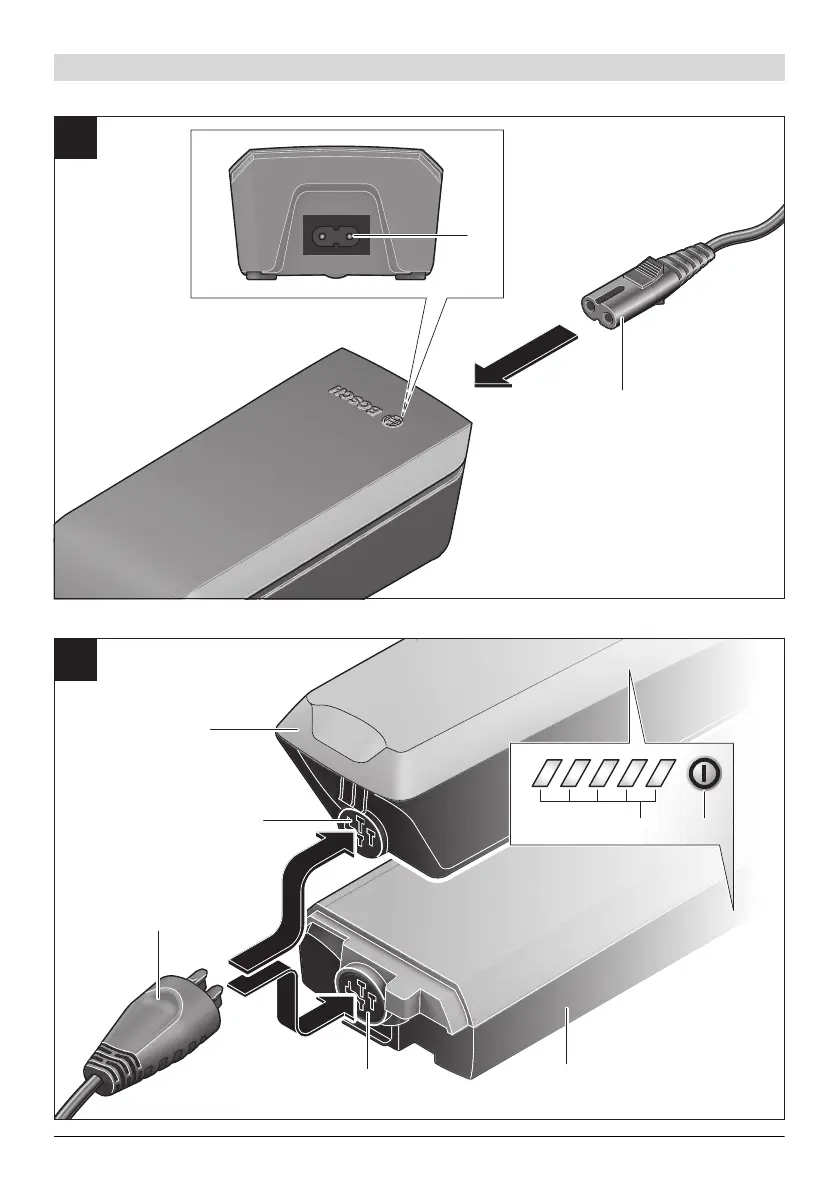 BOSCH