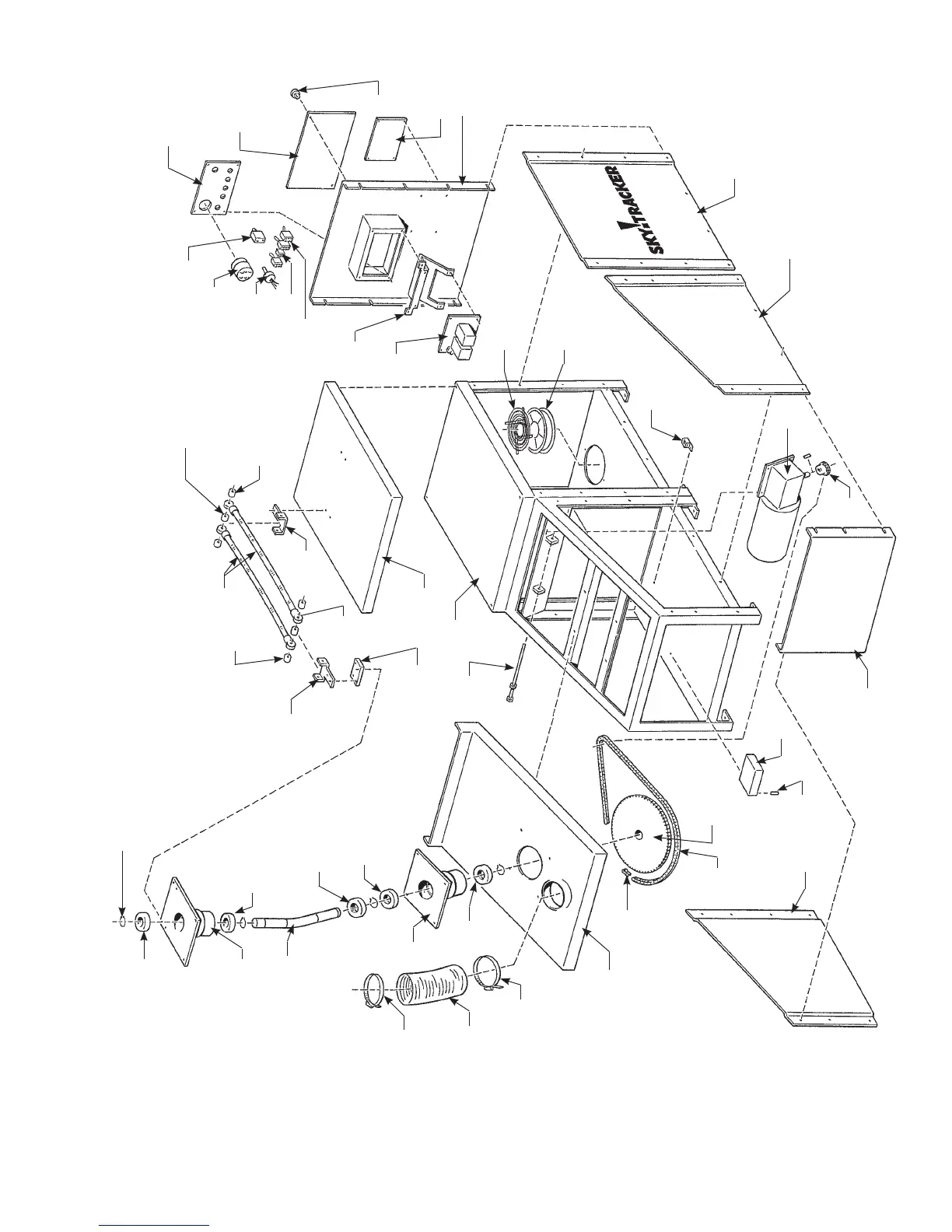 SKYTRACKER