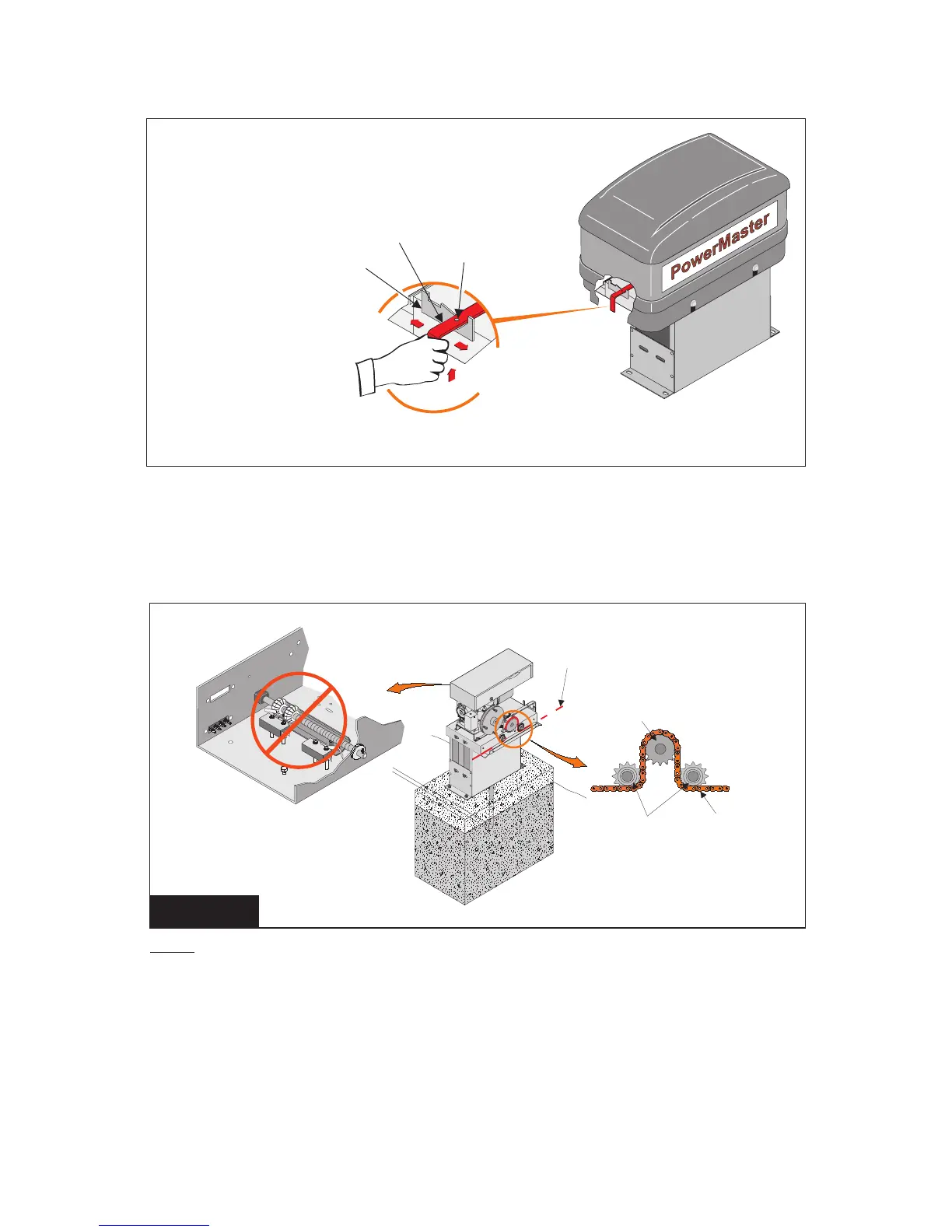 PowerMaster