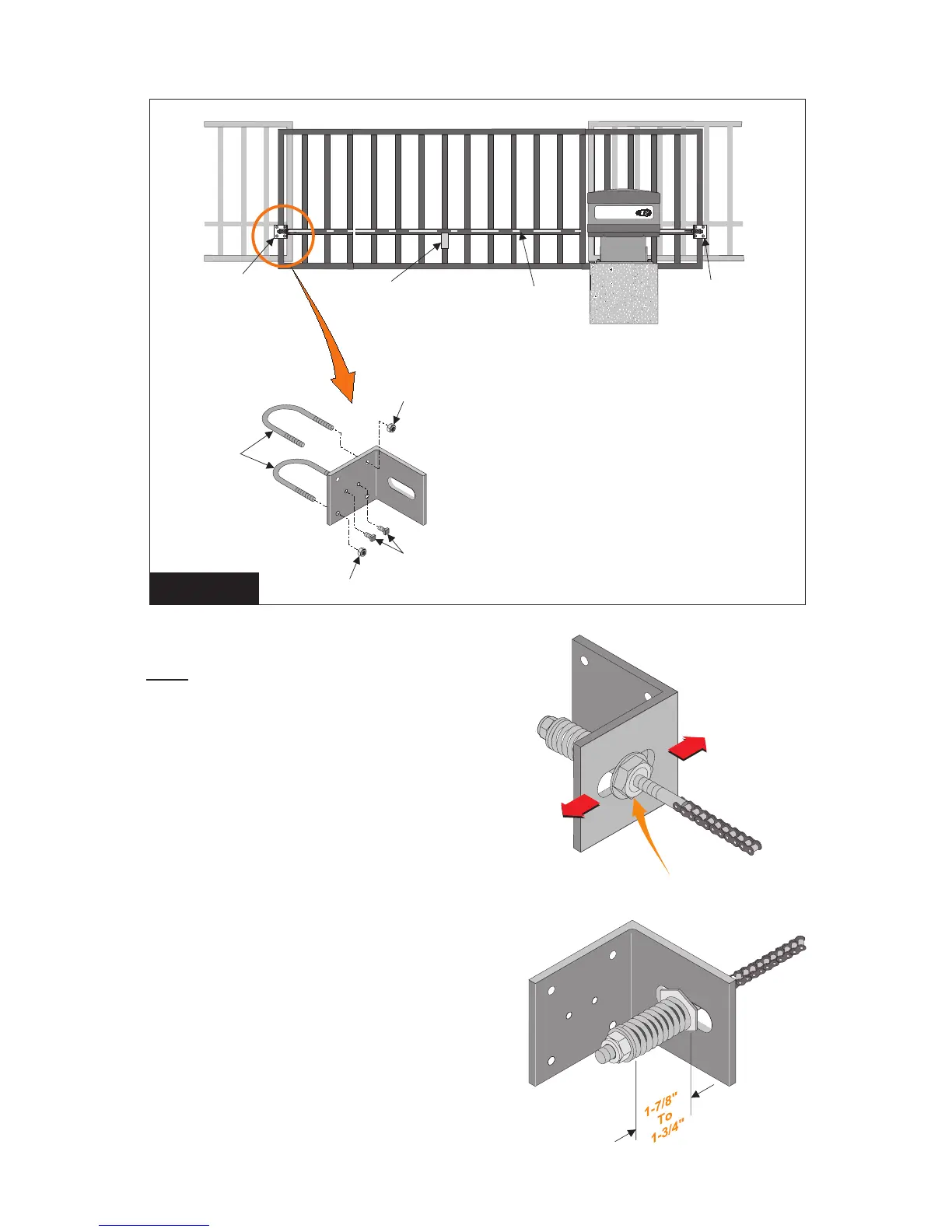 1-7/8"
To
1-3/4"