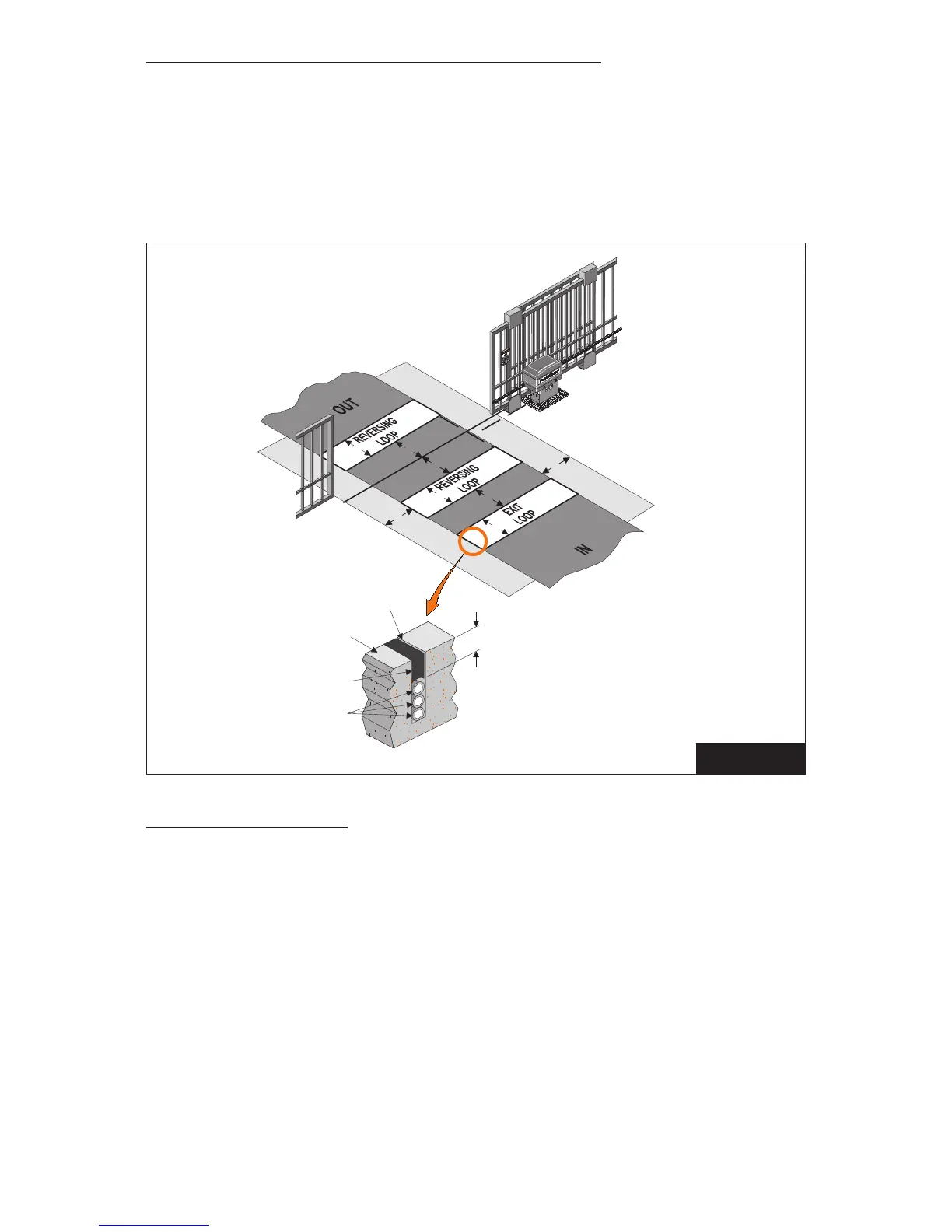 OUT

REVERSING LOOP

REVERSING LOOP

EXIT LOOP

IN