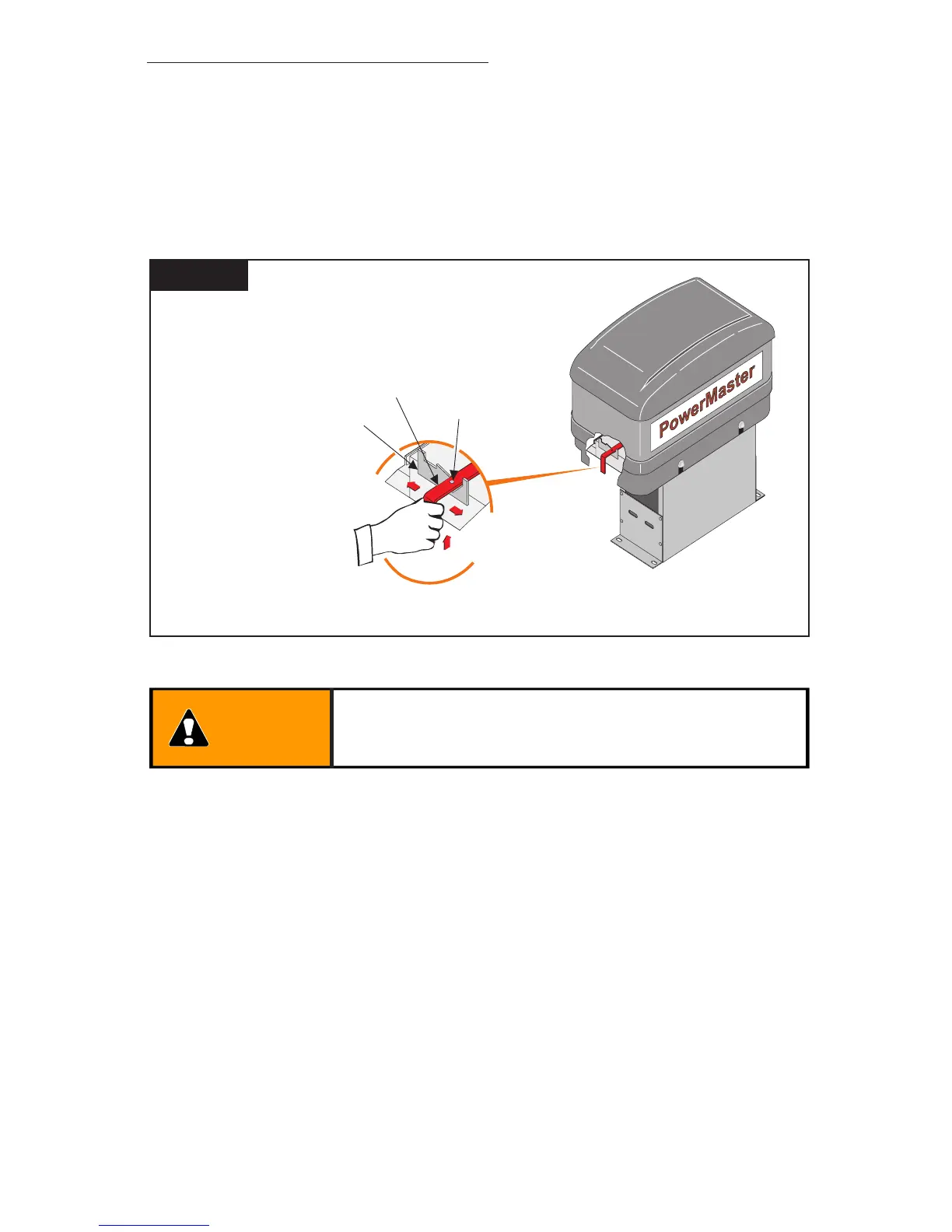 PowerMaster