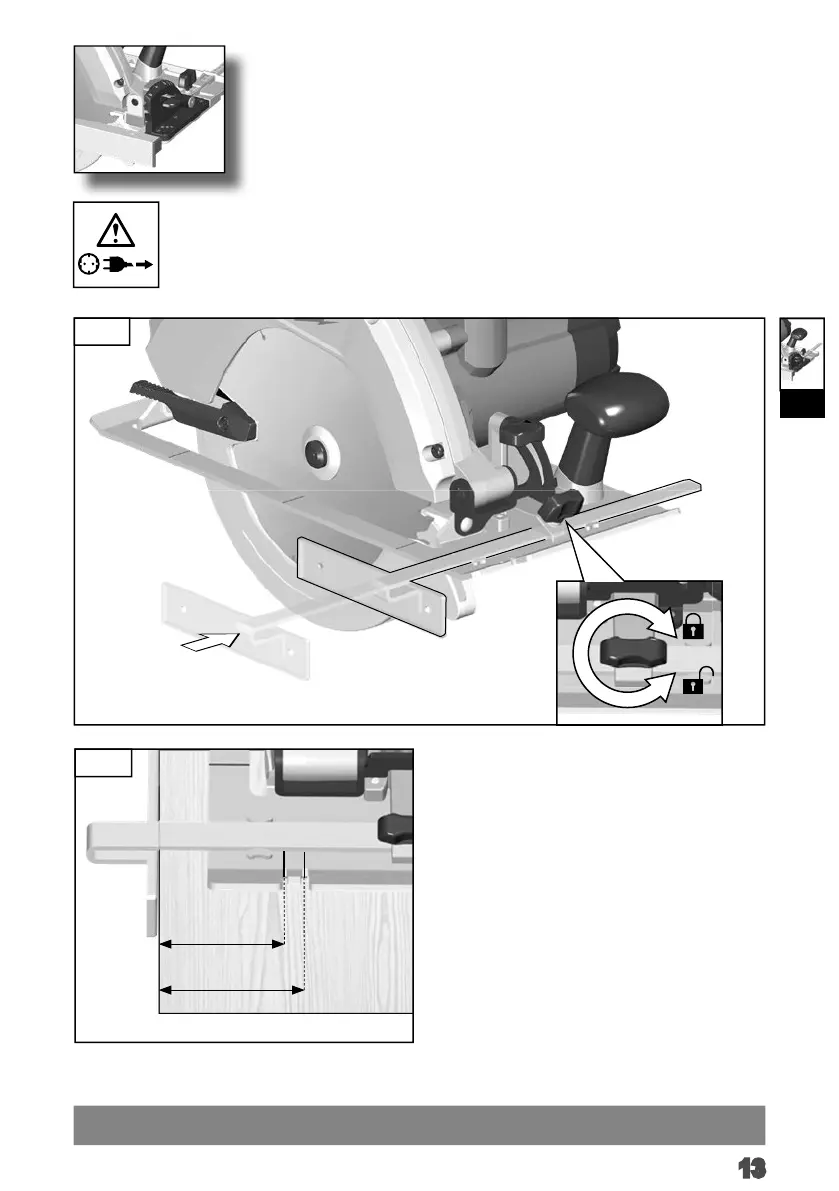 13