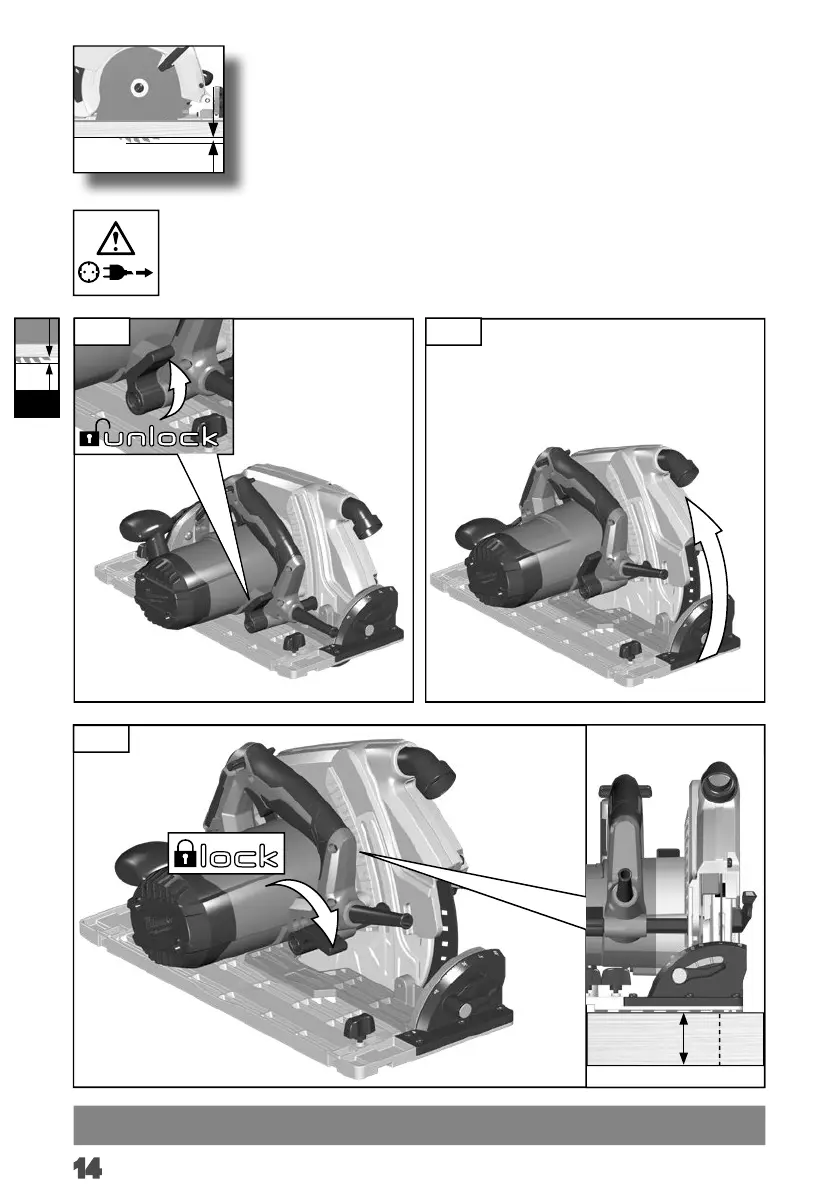 unlock

lock

14